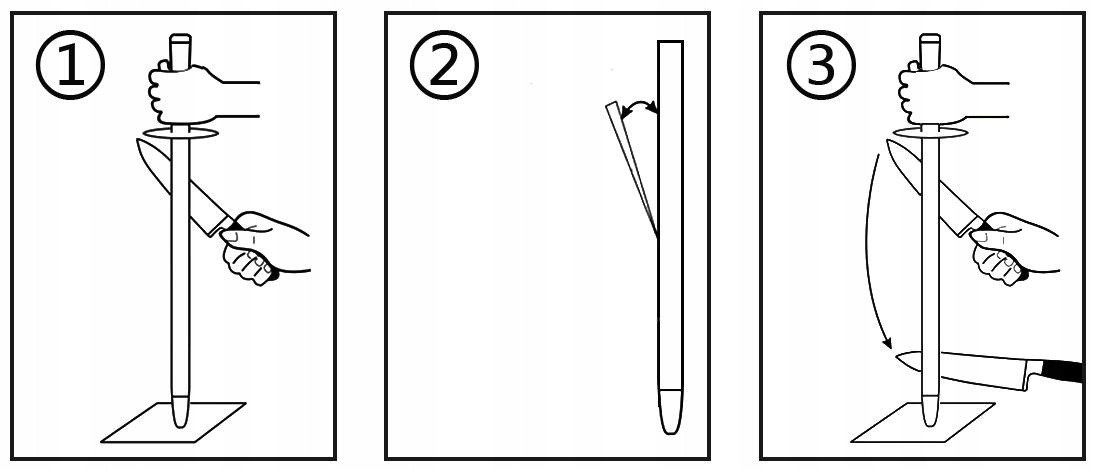 ①

②

③