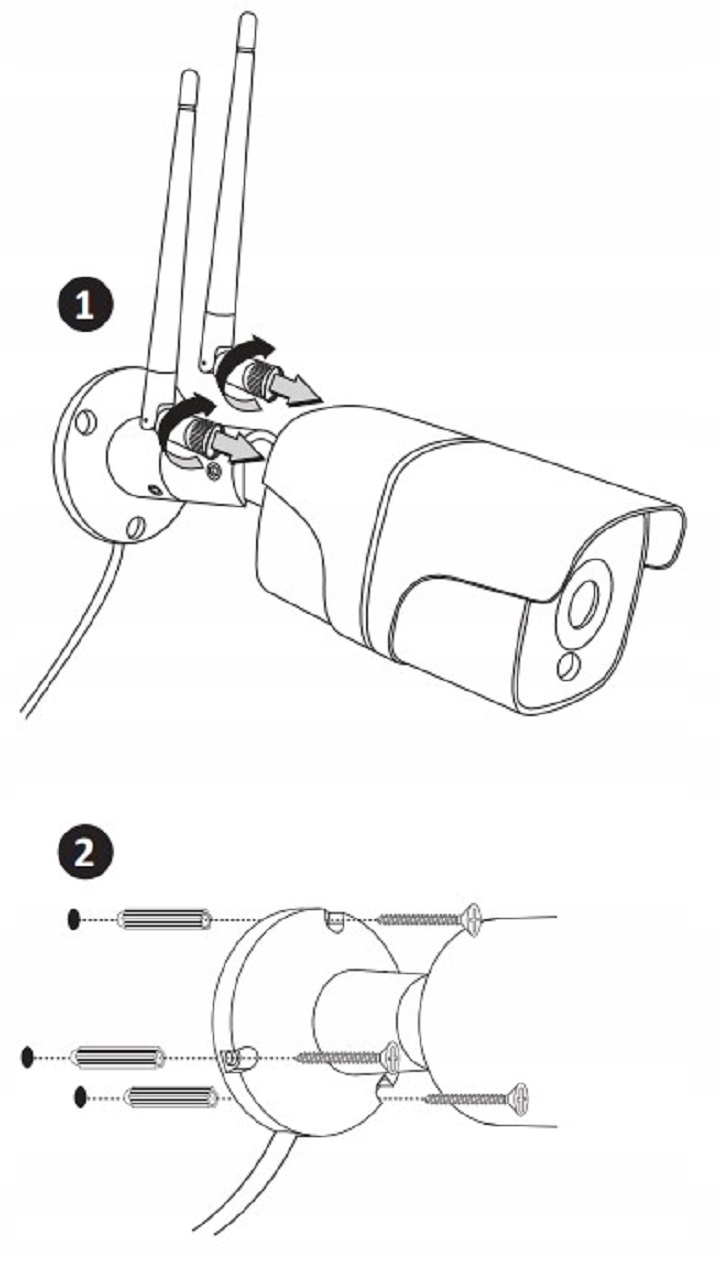 1

2