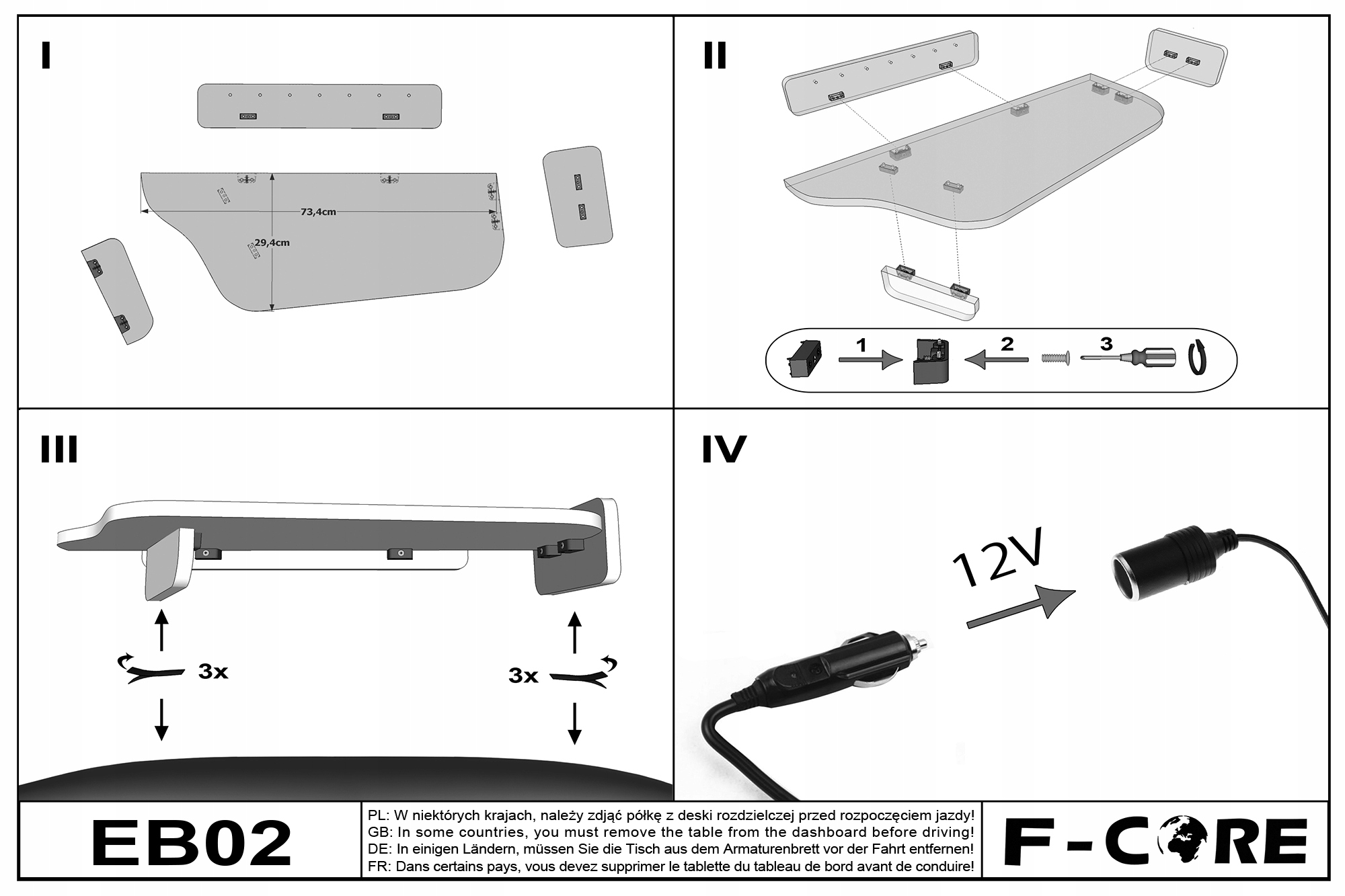 I

73,4cm

29,4cm

II

1

2

3

III

3x

3x

IV

12V

EB02

PL: W niektórych krajach, należy zdjąć półkę z deski rozdzielczej przed rozpoczęciem jazdy!
GB: In some countries, you must remove the table from the dashboard before driving!
DE: In einigen Ländern, müssen Sie die Tisch aus dem Armaturenbrett vor der Fahrt entfernen!
FR: Dans certains pays, vous devez supprimer le tablette du tableau de bord avant de conduire!

F-CORE