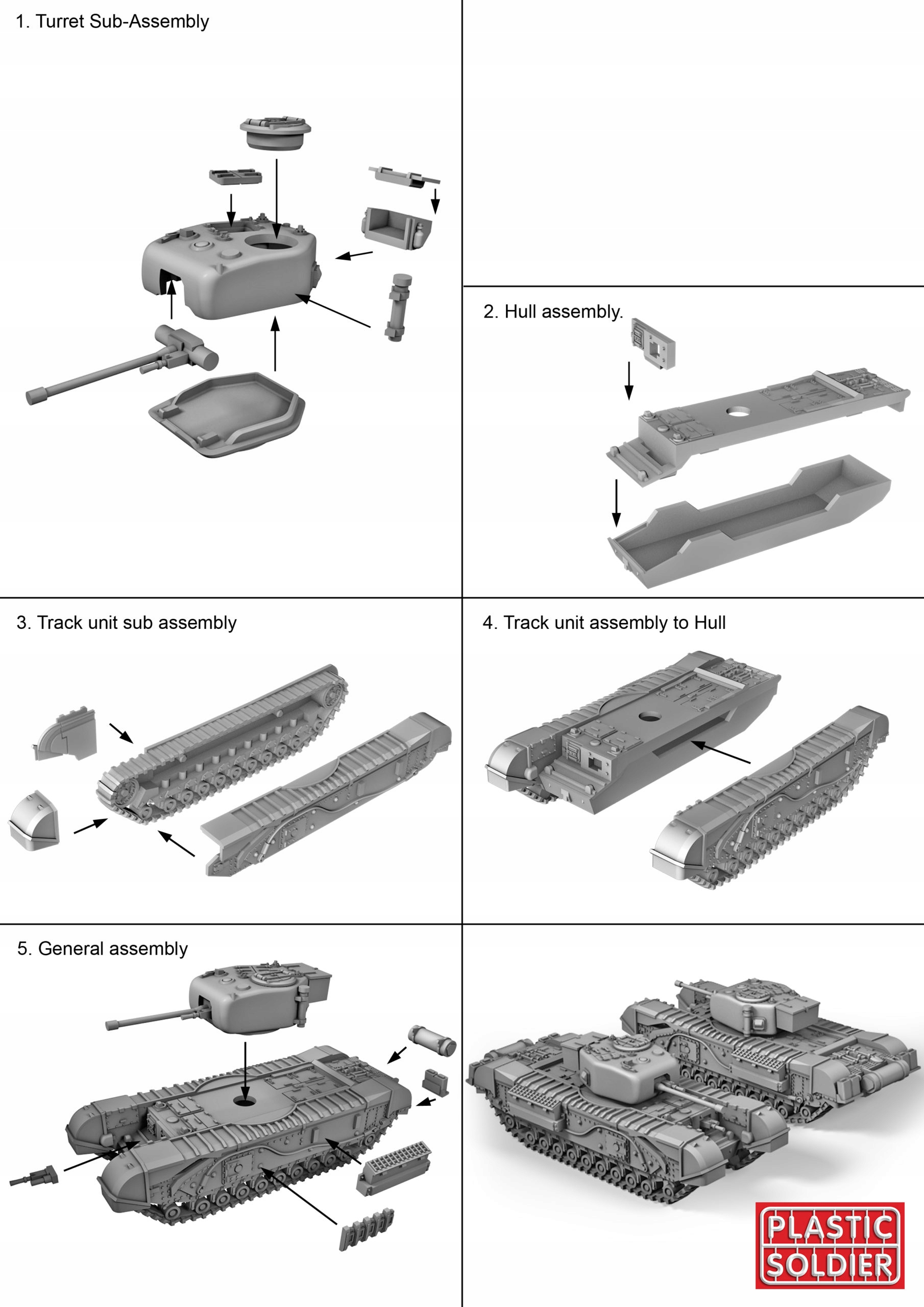 1. Turret Sub-Assembly

2. Hull assembly.

3. Track unit sub assembly

4. Track unit assembly to Hull

5. General assembly

PLASTIC
SOLDIER