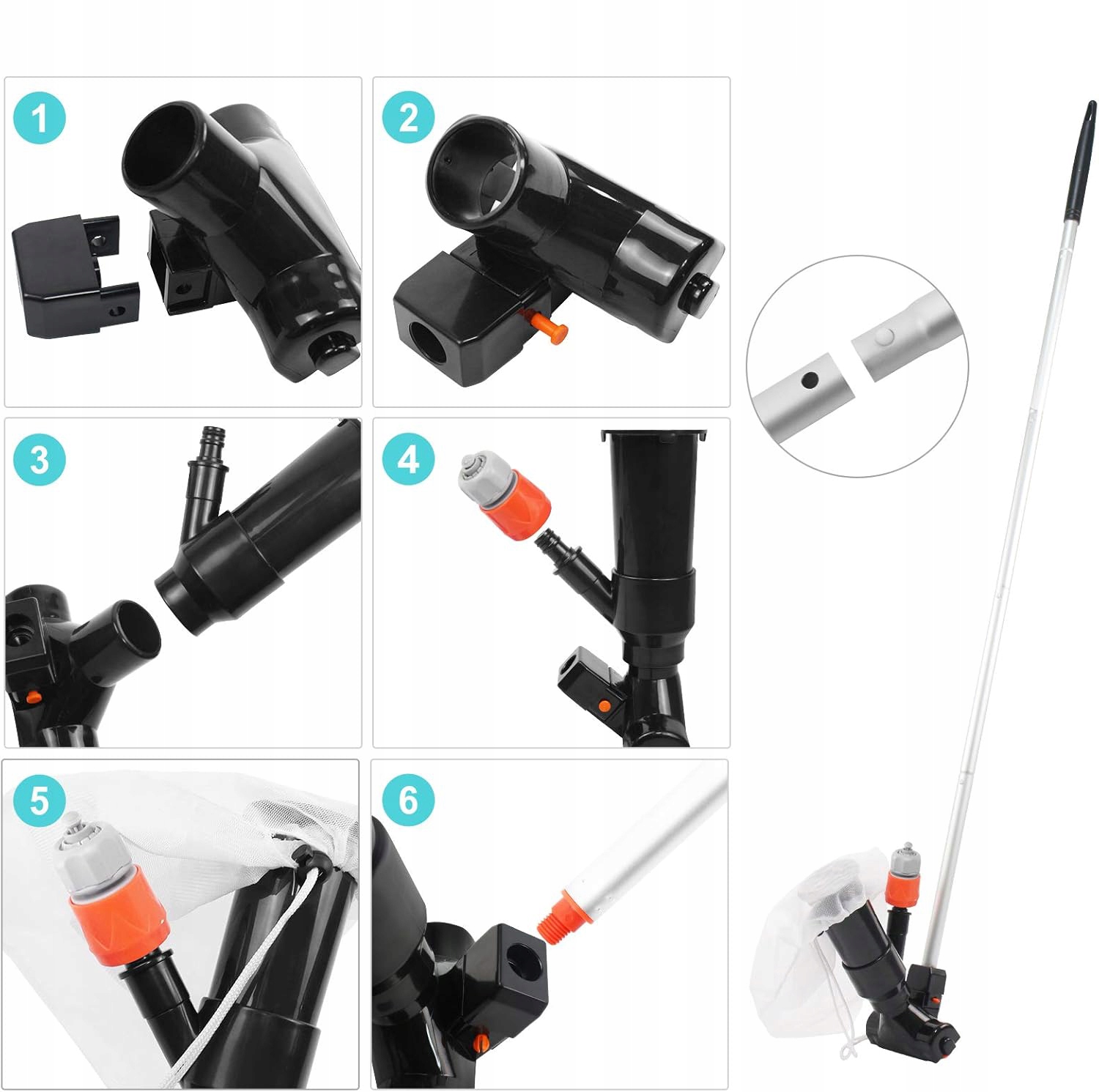 1

2

3

4

5

6