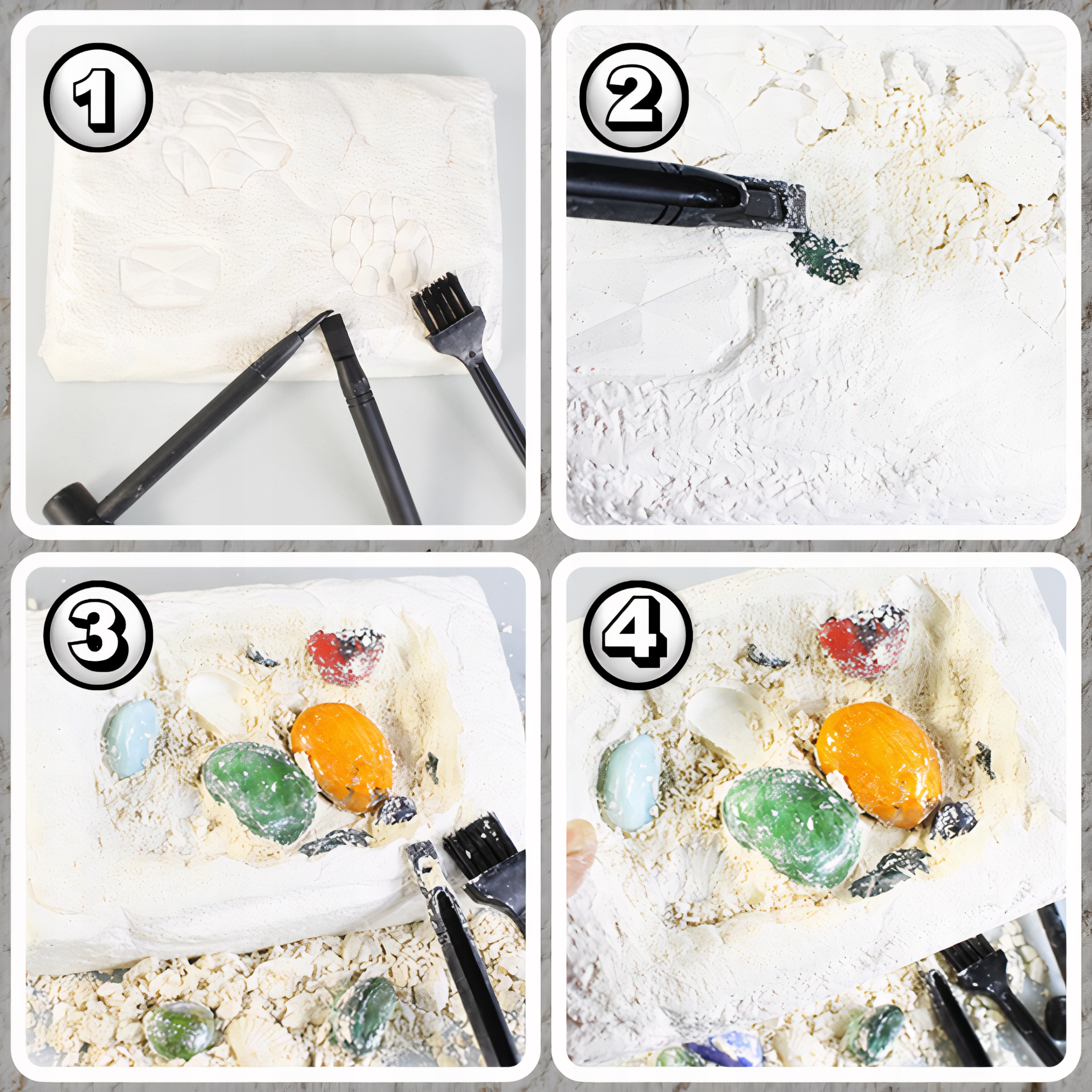 1

2

3

4