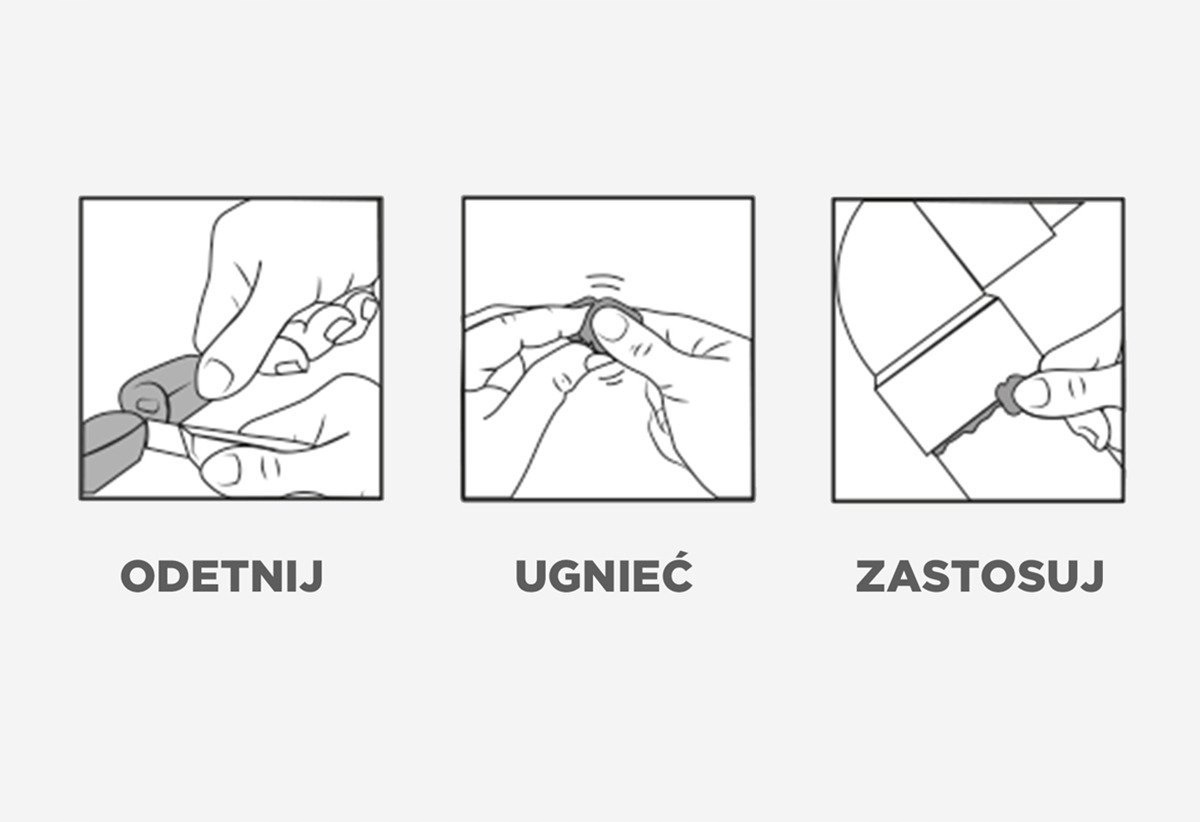 ODETNIJ

UGNIEĆ

ZASTOSUJ