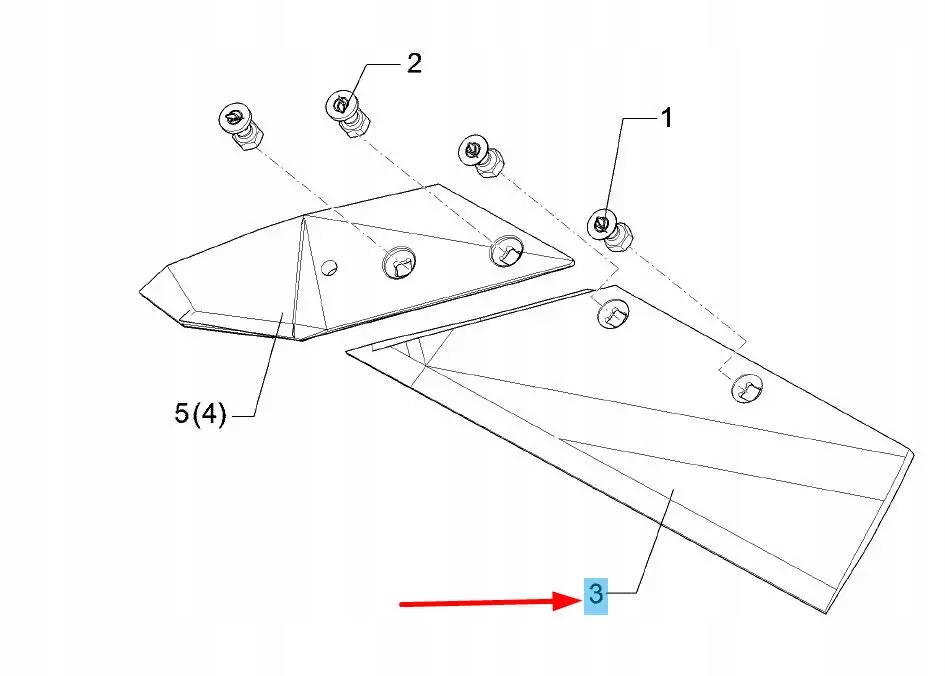 2
1
5(4)
3