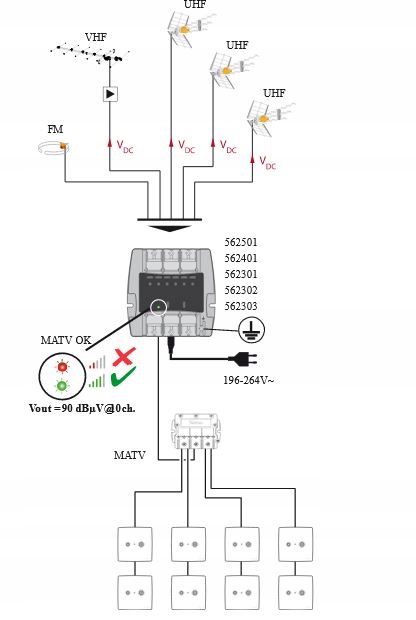 UHF

VHF

UHF

UHF

FM

$V_{DC}$ $V_{DC}$ $V_{DC}$ $V_{DC}$

562501
562401
562301
562302
562303

MATV OK

196-264V~

Vout =90 dBµV@0ch.

MATV