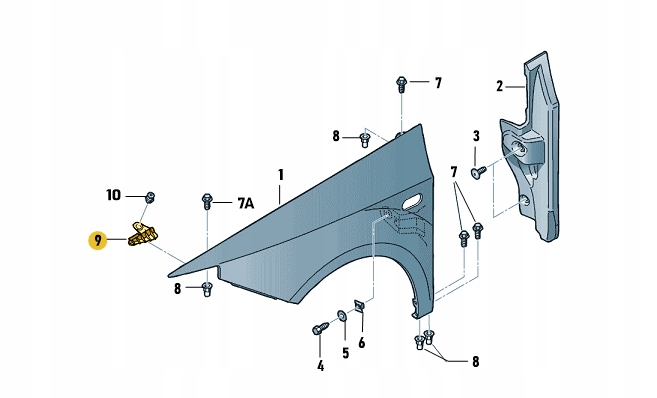 7
2
8
3
1
7
10
7A
9
8
6
5
4
8