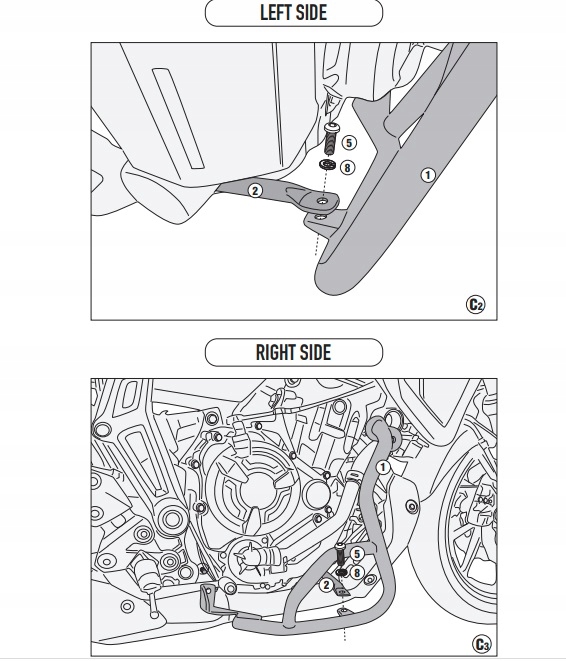 LEFT SIDE

5
8
1
2

C2

RIGHT SIDE

1
5
8
2

C3