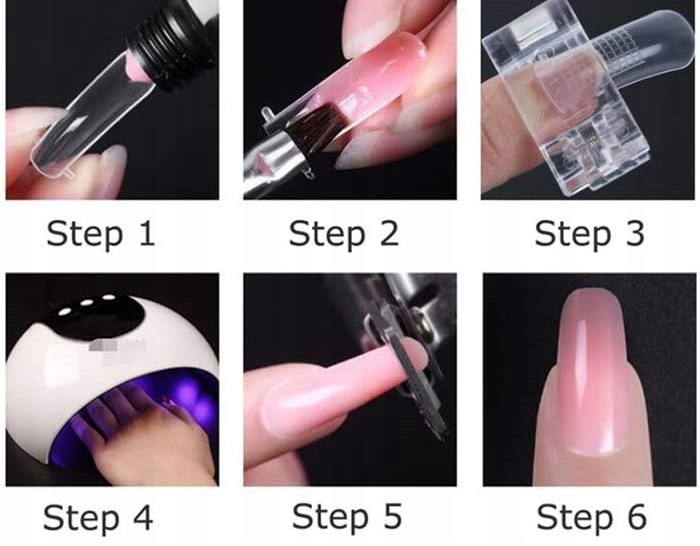 Step 1

Step 2

Step 3

Step 4

Step 5

Step 6