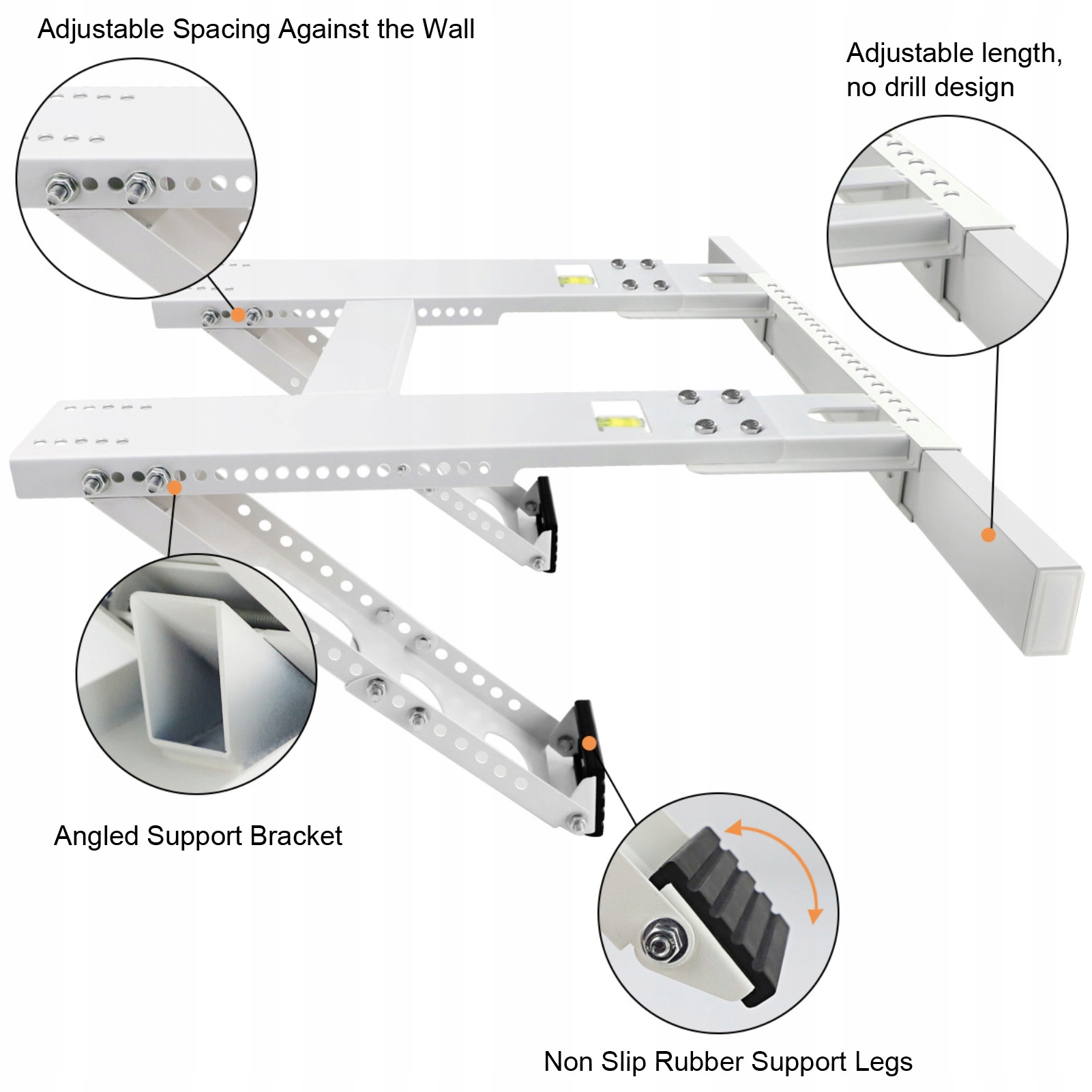 Adjustable Spacing Against the Wall

Adjustable length, no drill design

Angled Support Bracket

Non Slip Rubber Support Legs