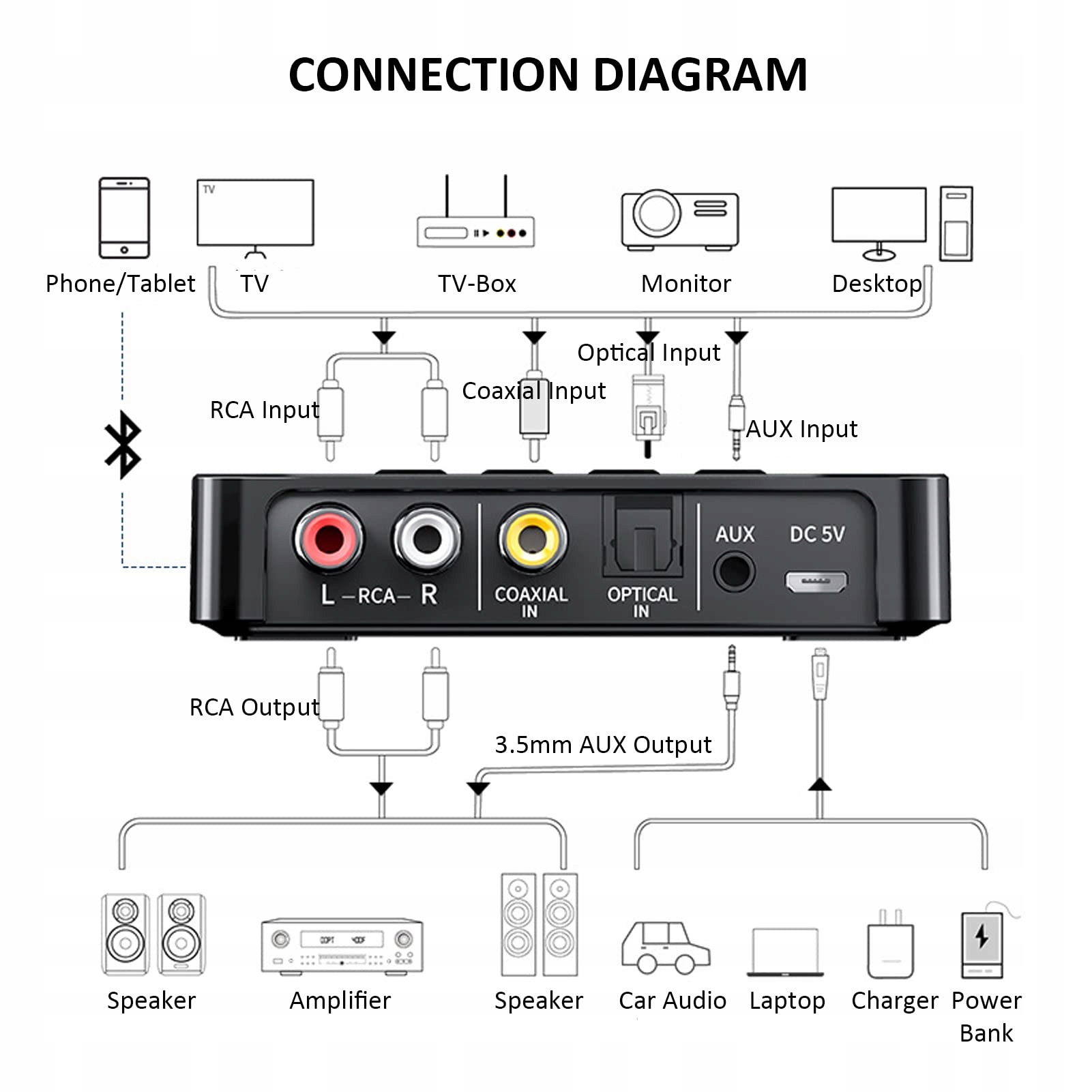 CONNECTION DIAGRAM

TV

Phone/Tablet TV TV-Box Monitor Desktop

Optical Input

Coaxial Input

RCA Input

AUX Input

L – RCA – R COAXIAL IN OPTICAL IN AUX DC 5V

RCA Output

3.5mm AUX Output

Speaker Amplifier Speaker Car Audio Laptop Charger Power Bank