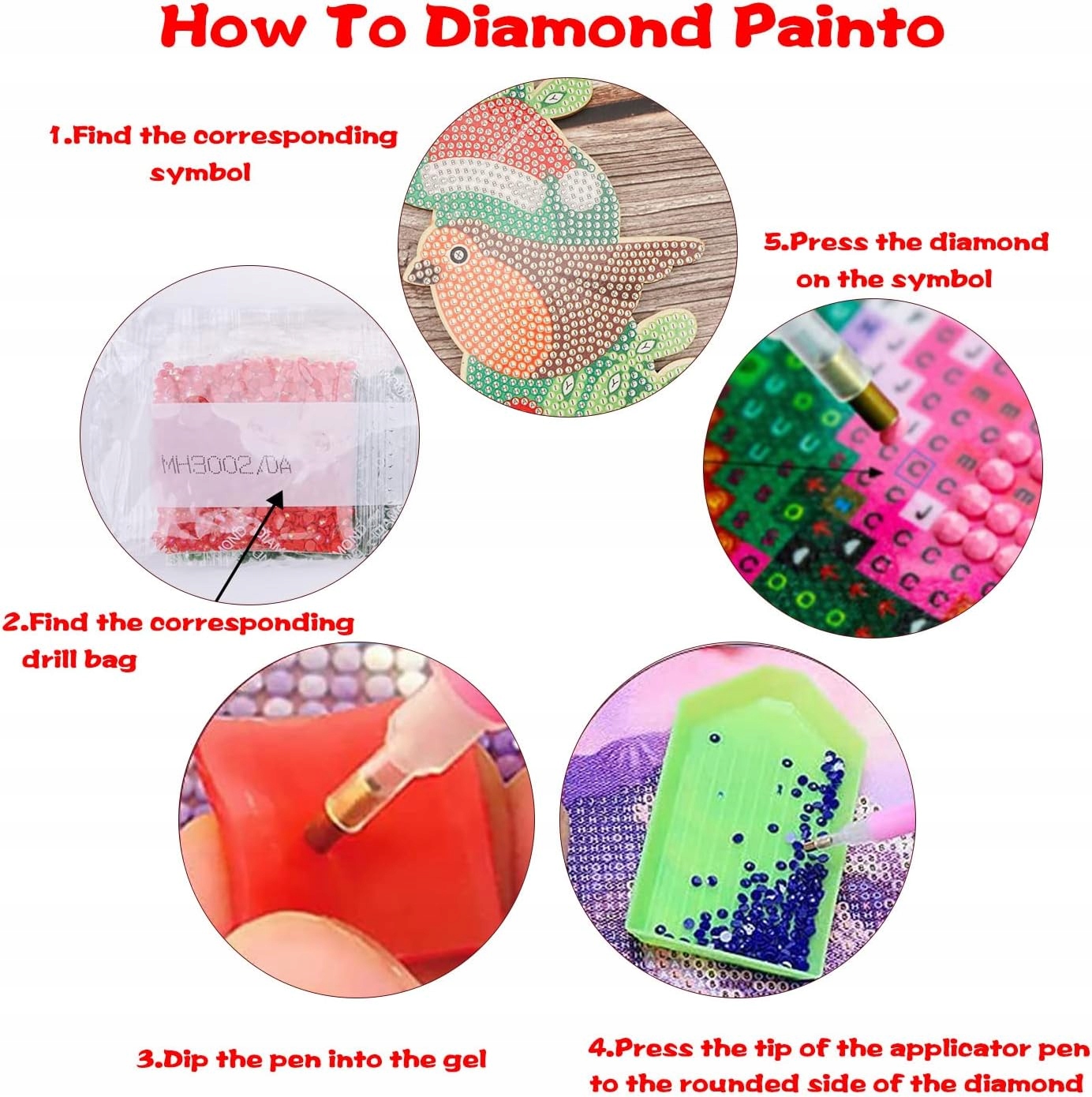 How To Diamond Painto

1.Find the corresponding symbol

5.Press the diamond on the symbol

MH3002/DA

2.Find the corresponding drill bag

3.Dip the pen into the gel

4.Press the tip of the applicator pen to the rounded side of the diamond