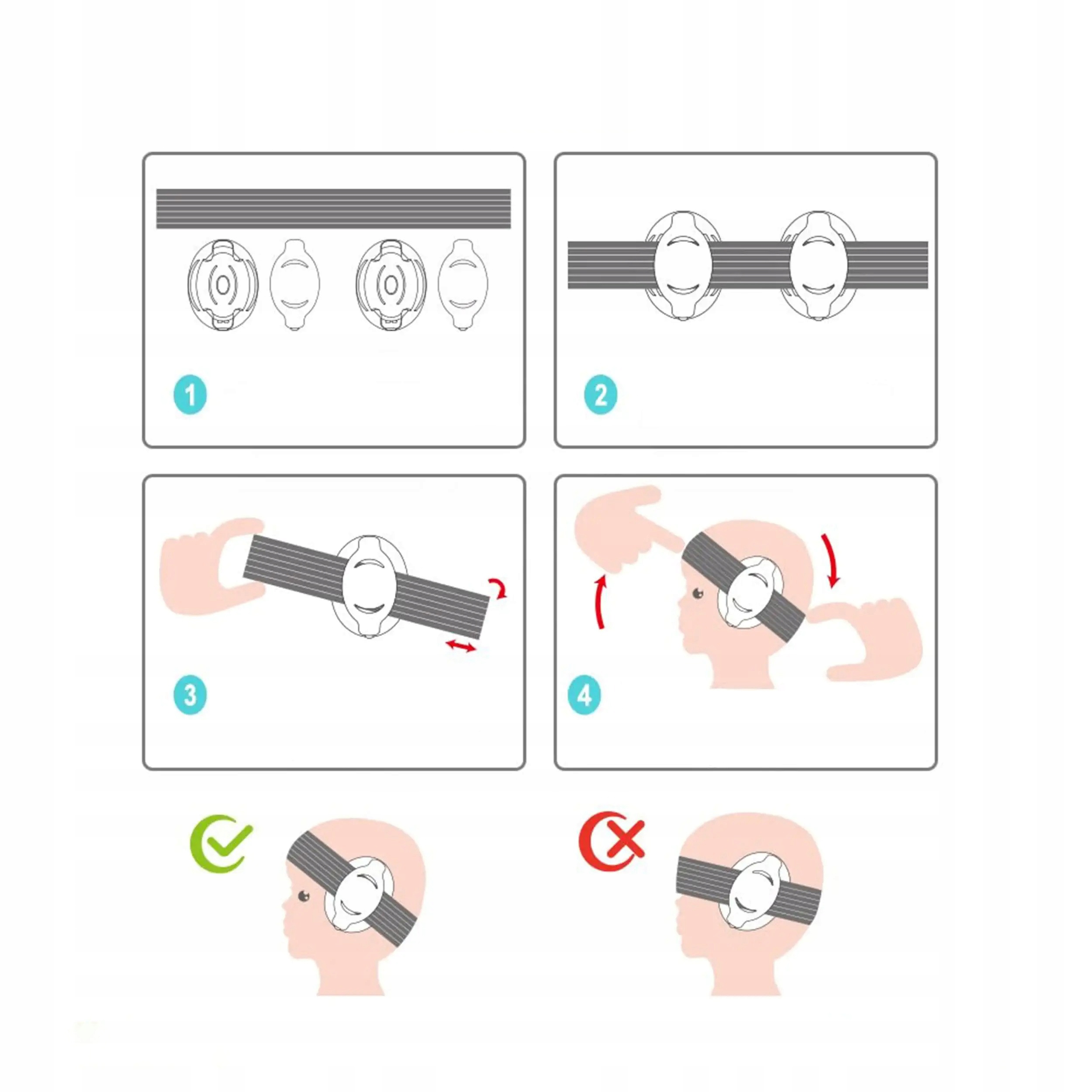 1

2

3

4