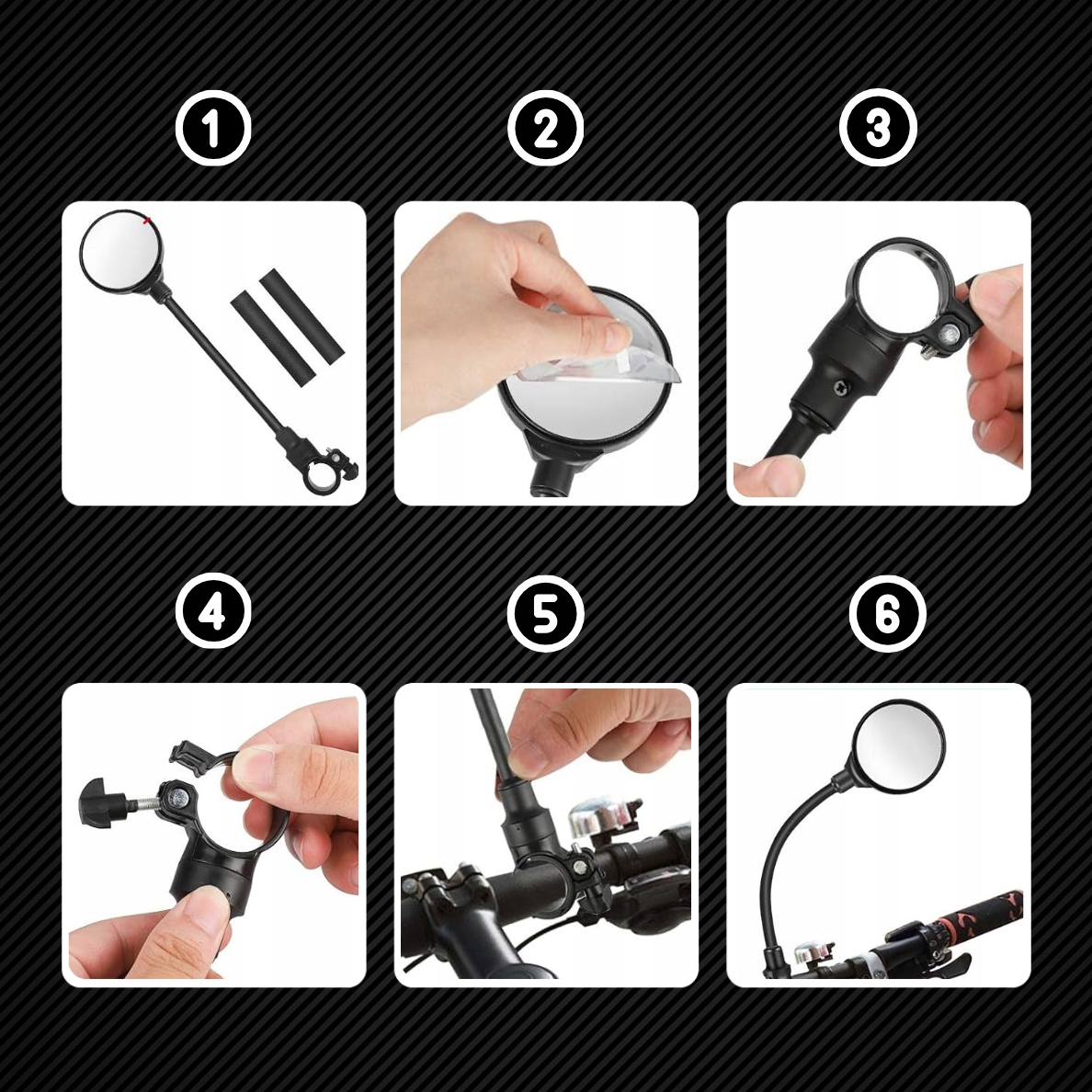 1

2

3

4

5

6