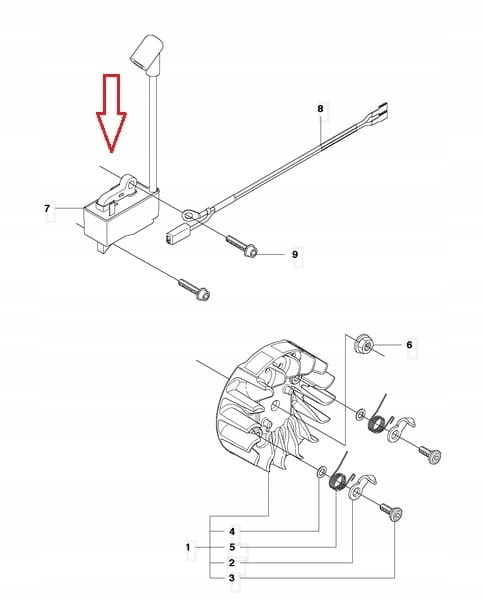 8

7

9

6

4

1

5

2

3