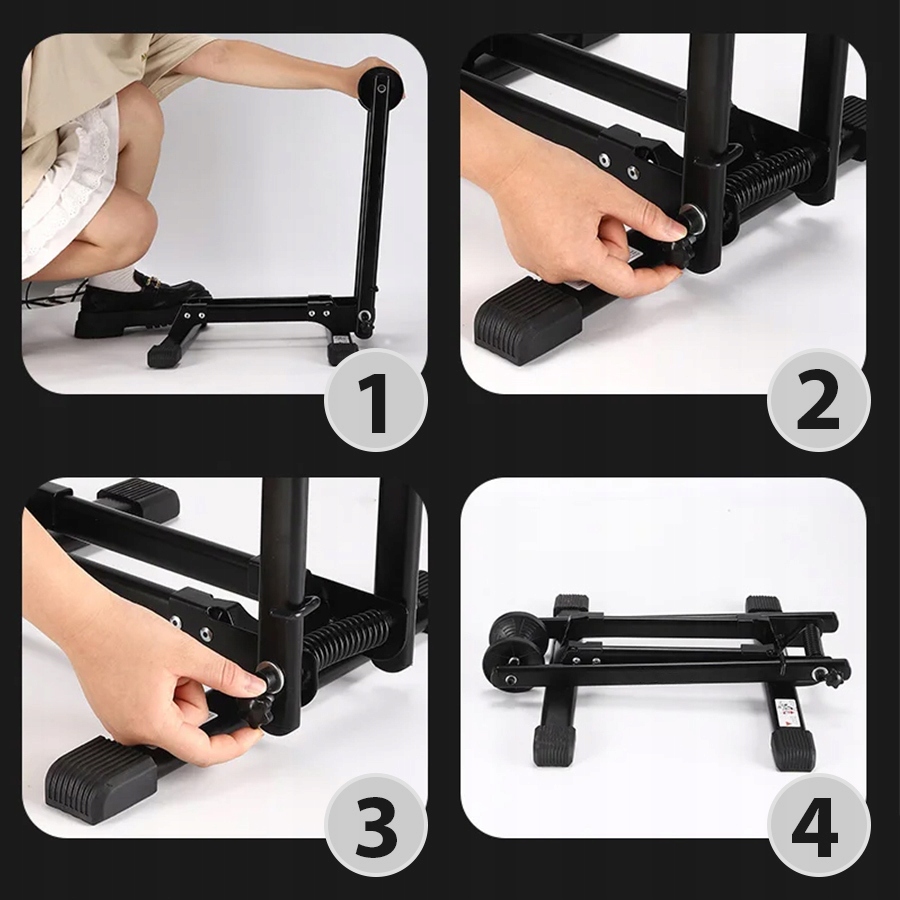 1

2

3

4