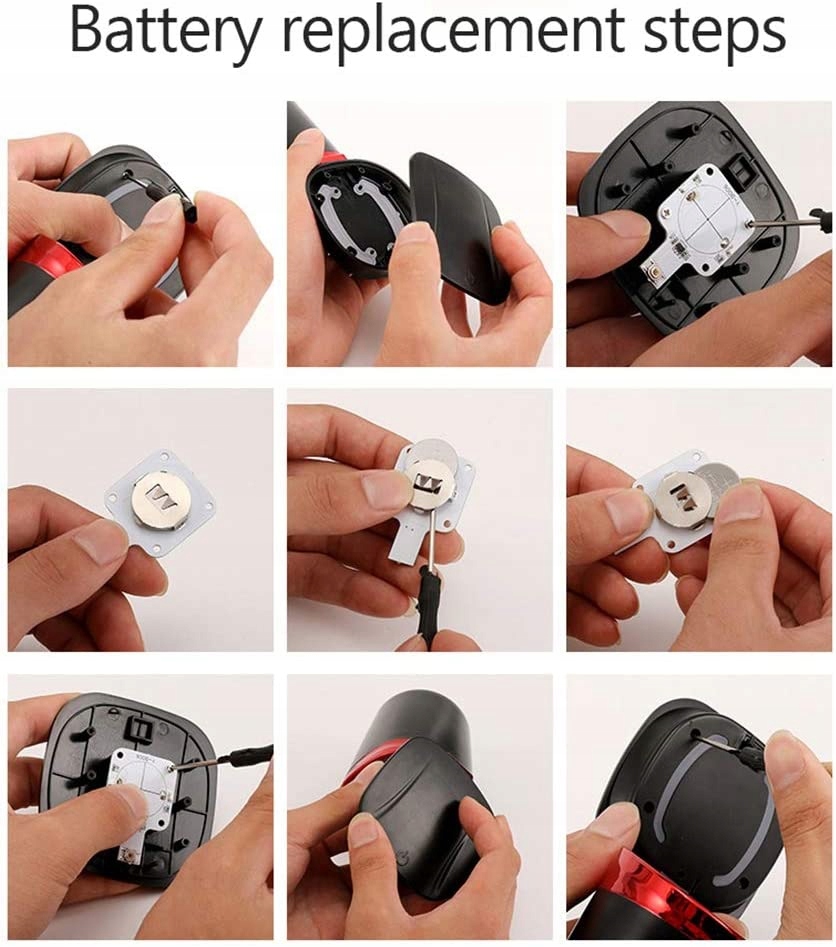 Battery replacement steps