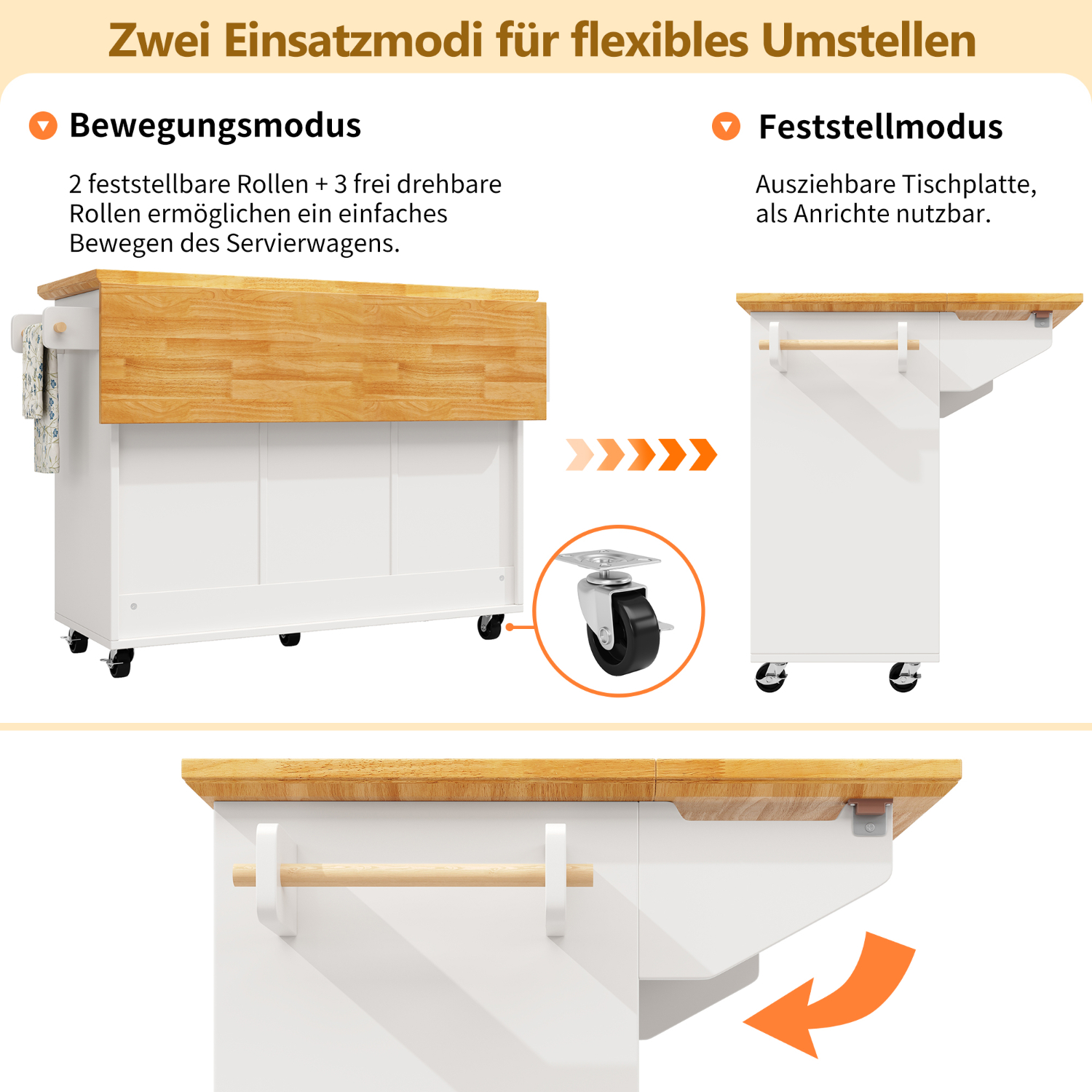 Zwei Einsatzmodi für flexibles Umstellen

Bewegungsmodus

2 feststellbare Rollen + 3 frei drehbare Rollen ermöglichen ein einfaches Bewegen des Servierwagens.

Feststellmodus

Ausziehbare Tischplatte, als Anrichte nutzbar.