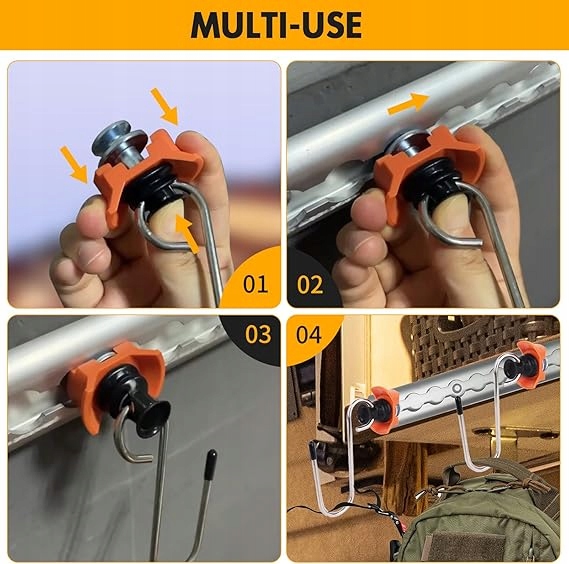 MULTI-USE

01

02

03

04