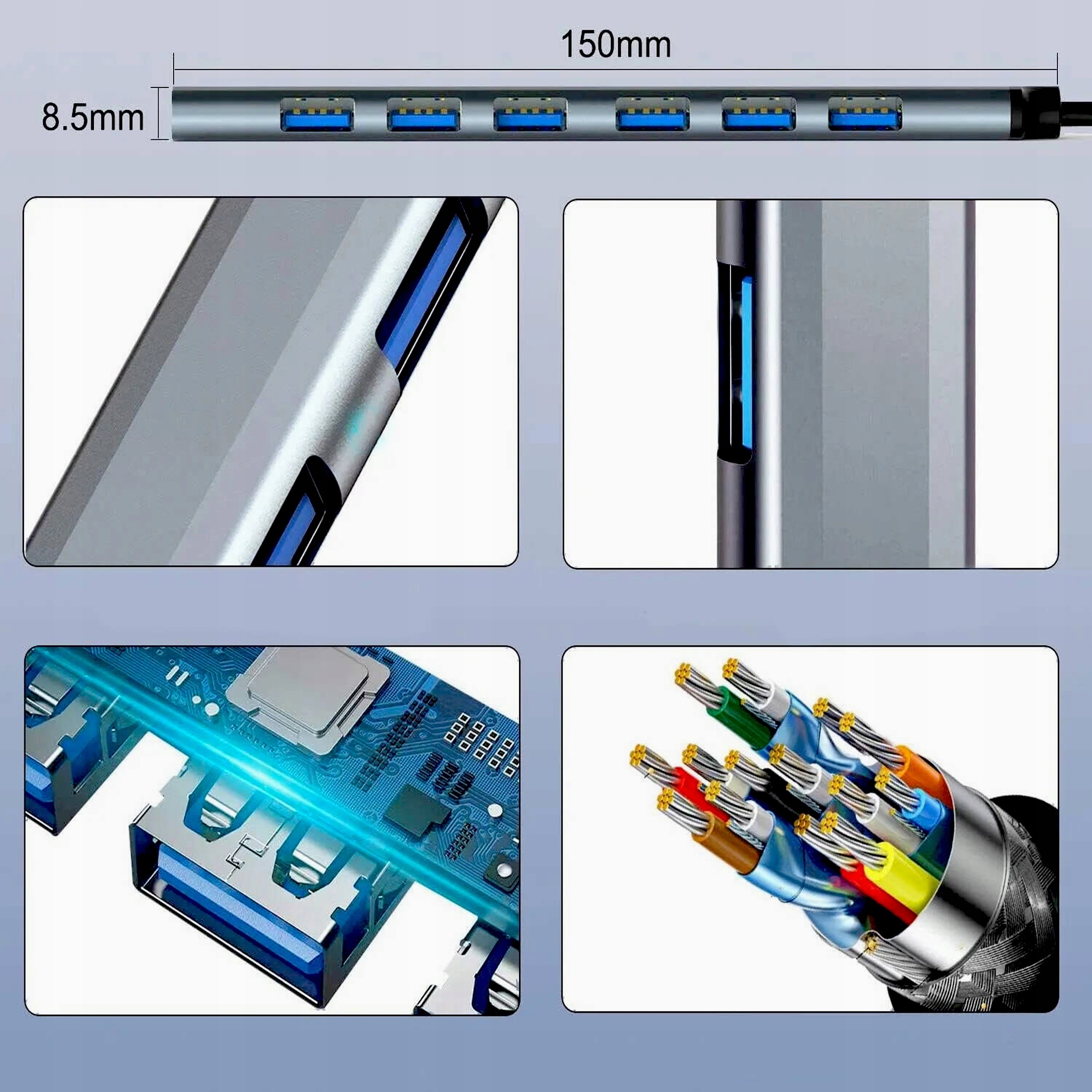 150mm

8.5mm