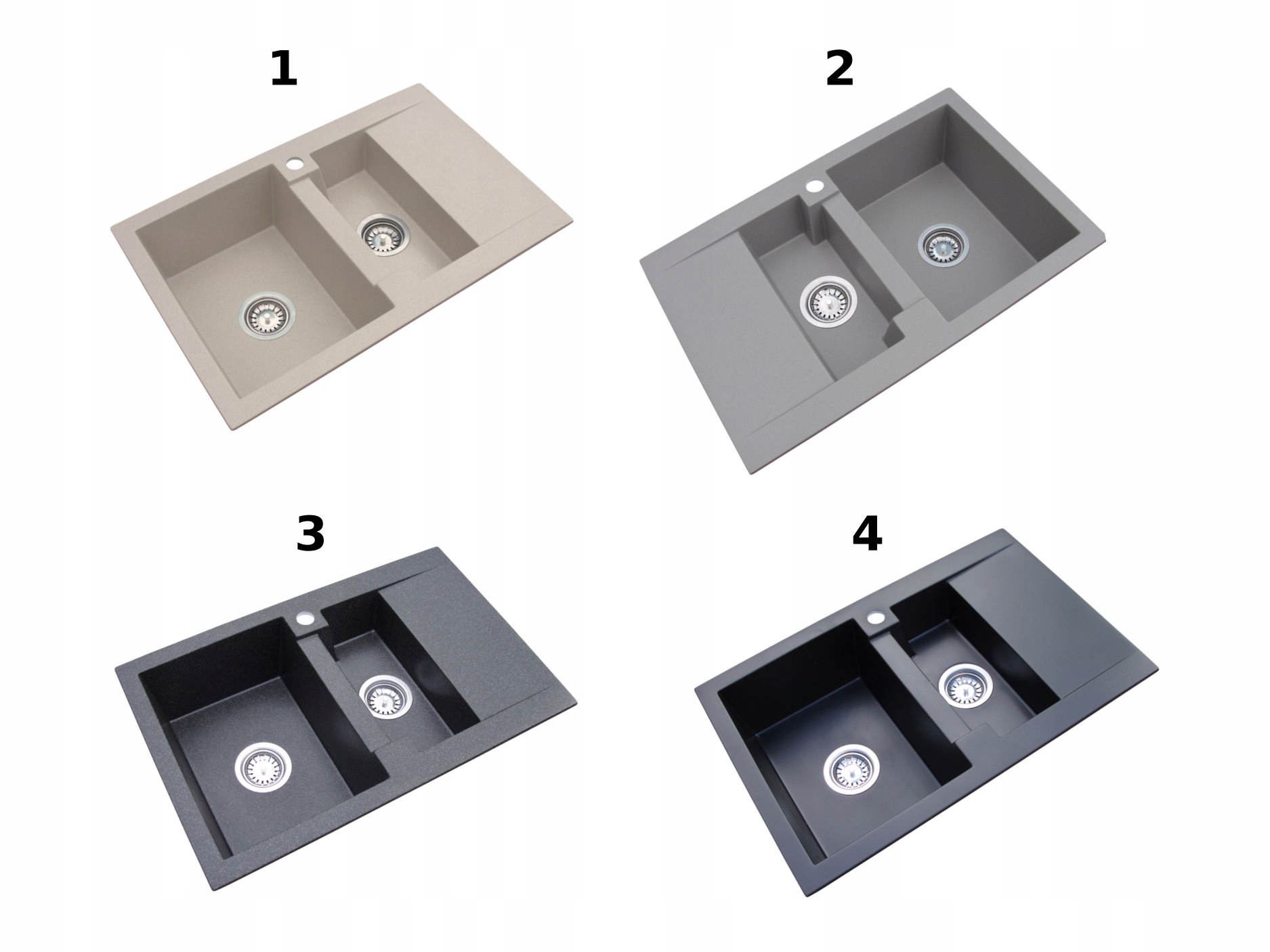 1

2

3

4