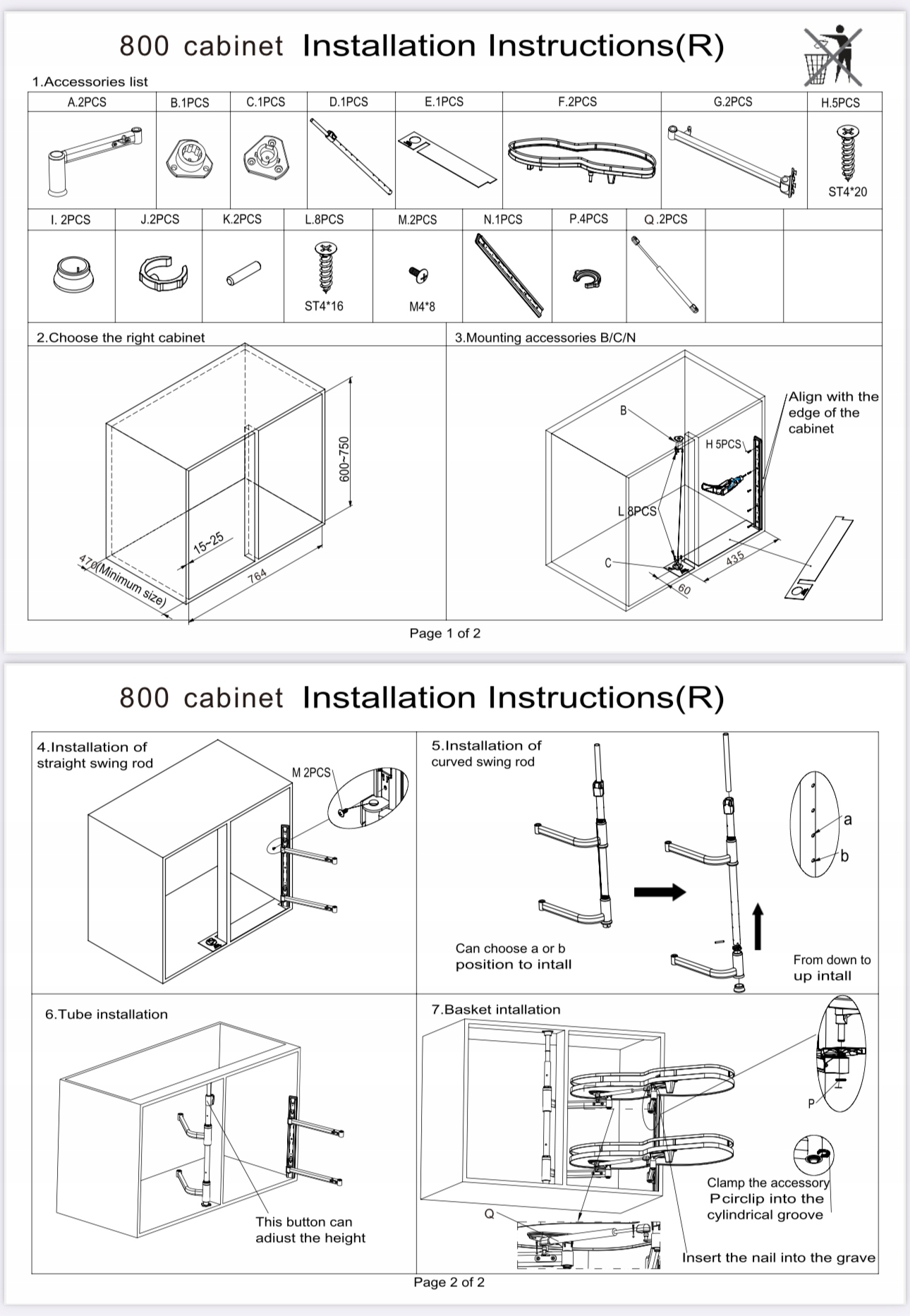 800 cabinet Installation Instructions(R)

1.Accessories list

| A.2PCS | B.1PCS | C.1PCS | D.1PCS | E.1PCS | F.2PCS | G.2PCS | H.5PCS |
|---|---|---|---|---|---|---|---|
| | | | | | | | ST4*20 |

| I. 2PCS | J.2PCS | K.2PCS | L.8PCS | M.2PCS | N.1PCS | P.4PCS | Q.2PCS | | |
|---|---|---|---|---|---|---|---|---|---|
| | | | ST4*16 | M4*8 | | | | | |

2.Choose the right cabinet

600~750

15~25

470(Minimum size)

764

3.Mounting accessories B/C/N

B

H 5PCS

Align with the edge of the cabinet

L 8PCS

C

435

60

Page 1 of 2

800 cabinet Installation Instructions(R)

4.Installation of straight swing rod

M 2PCS

5.Installation of curved swing rod

a

b

Can choose a or b position to intall

From down to up intall

6.Tube installation

This button can adiust the height

7.Basket intallation

P

Clamp the accessory Pcirclip into the cylindrical groove

Q

Insert the nail into the grave

Page 2 of 2