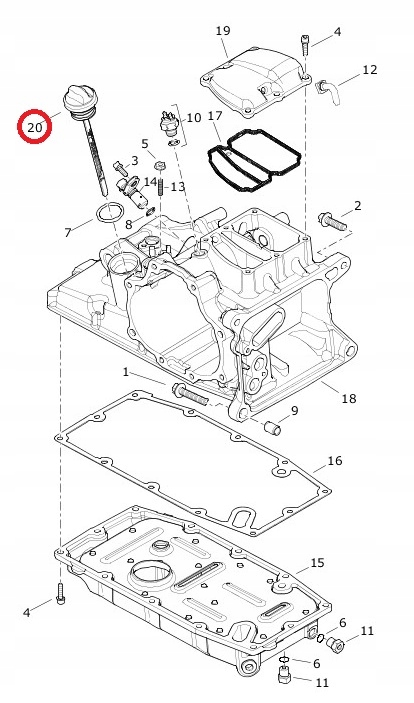 19
4
12
20
10
17
5
3
14
13
2
7
8
1
18
9
16
15
4
6
11
6
11