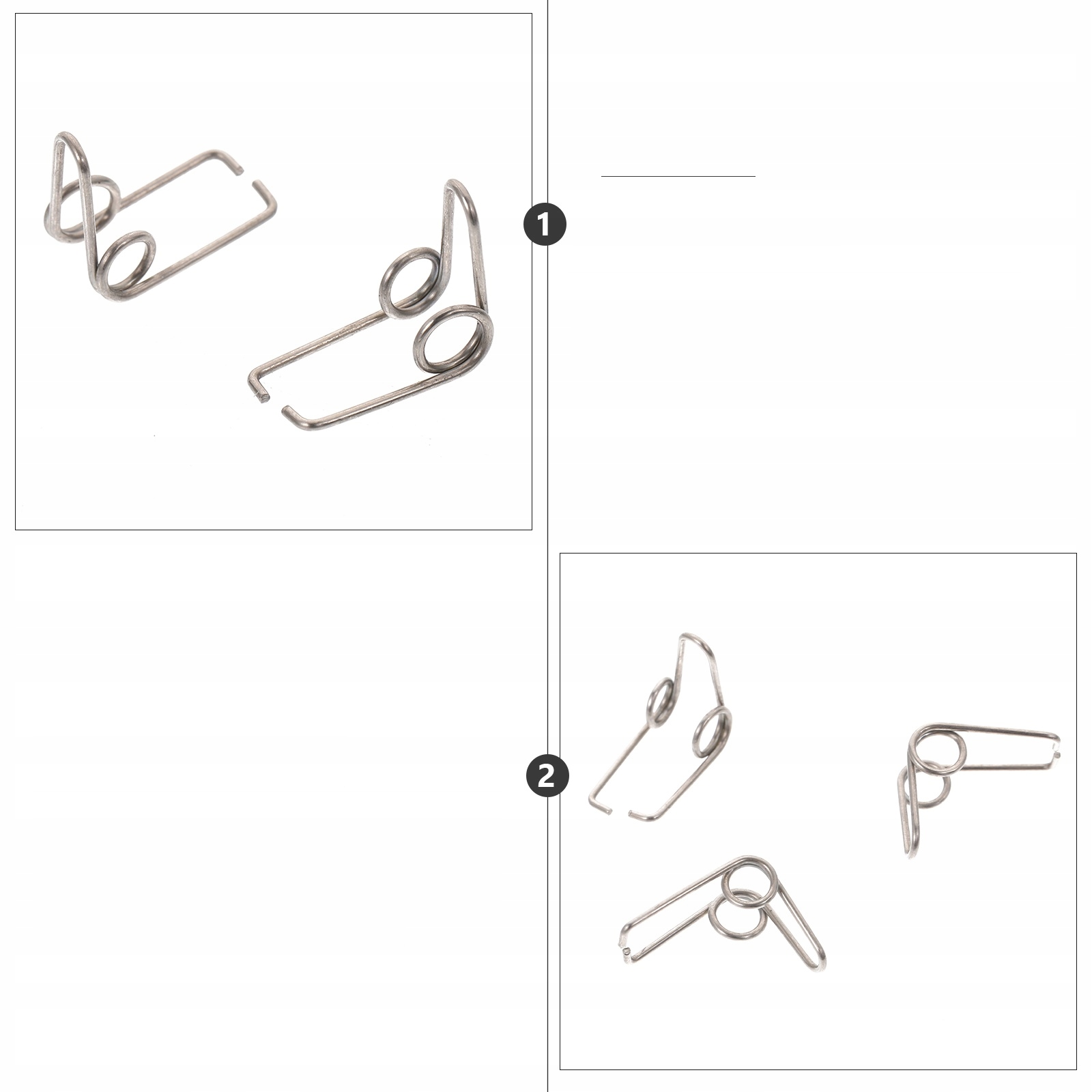 1

2