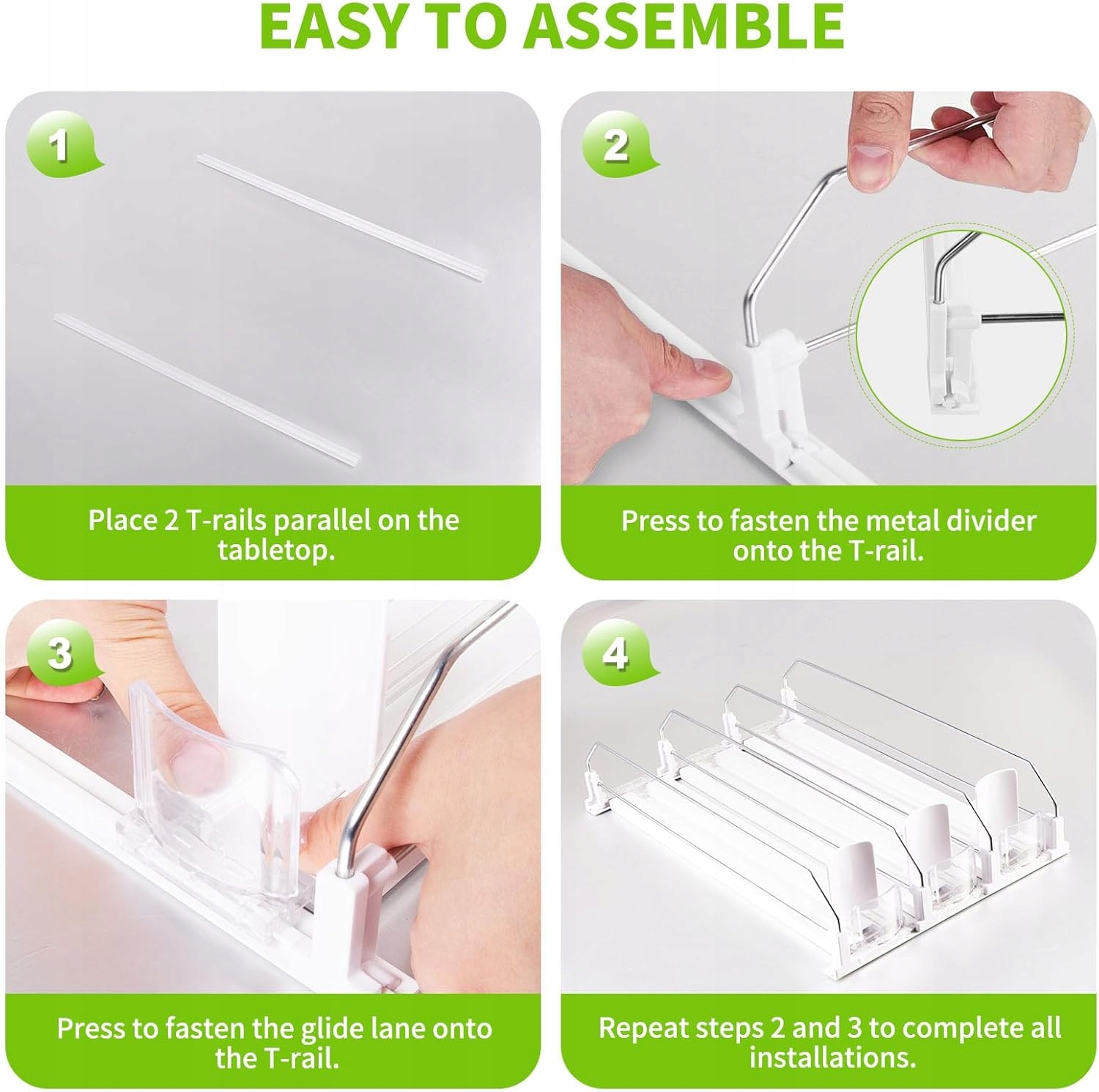 EASY TO ASSEMBLE

1

Place 2 T-rails parallel on the tabletop.

2

Press to fasten the metal divider onto the T-rail.

3

Press to fasten the glide lane onto the T-rail.

4

Repeat steps 2 and 3 to complete all installations.