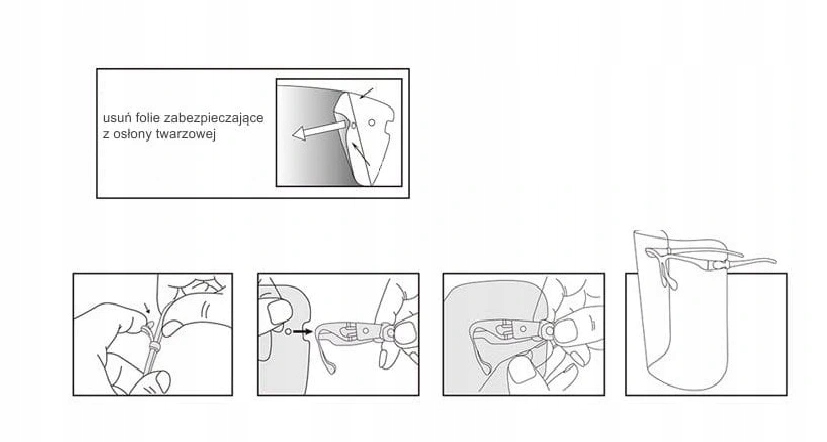 usuń folie zabezpieczające z osłony twarzowej