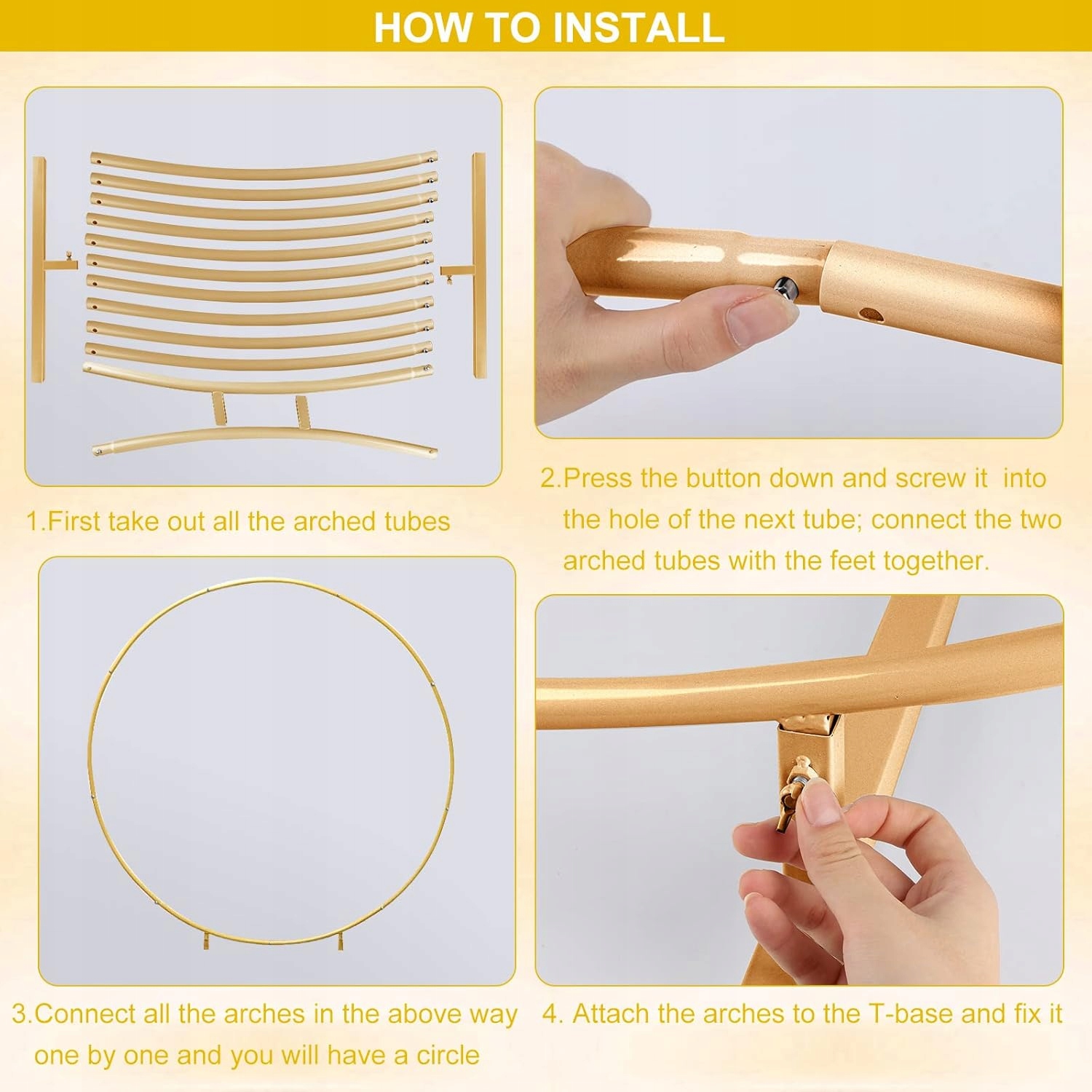 HOW TO INSTALL

1.First take out all the arched tubes

2.Press the button down and screw it into the hole of the next tube; connect the two arched tubes with the feet together.

3.Connect all the arches in the above way one by one and you will have a circle

4. Attach the arches to the T-base and fix it