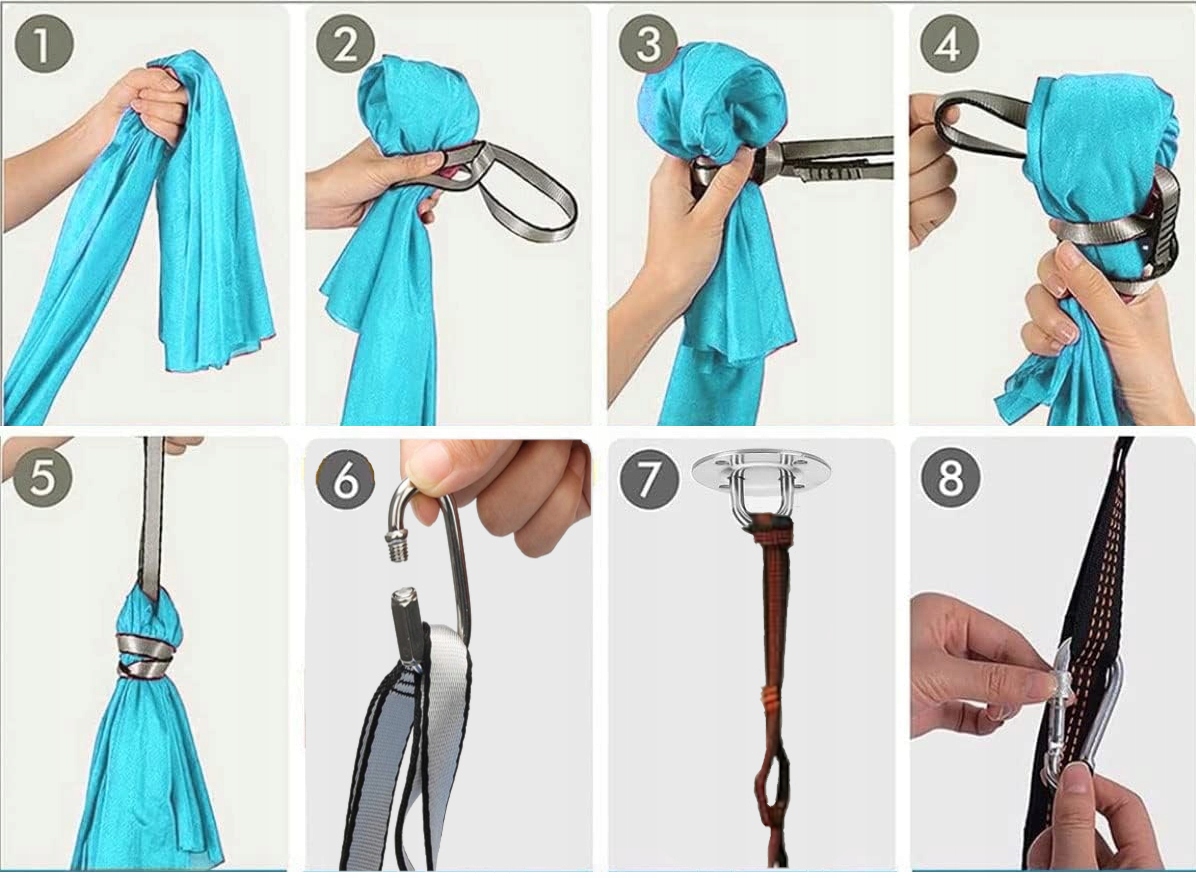 1
2
3
4
5
6
7
8