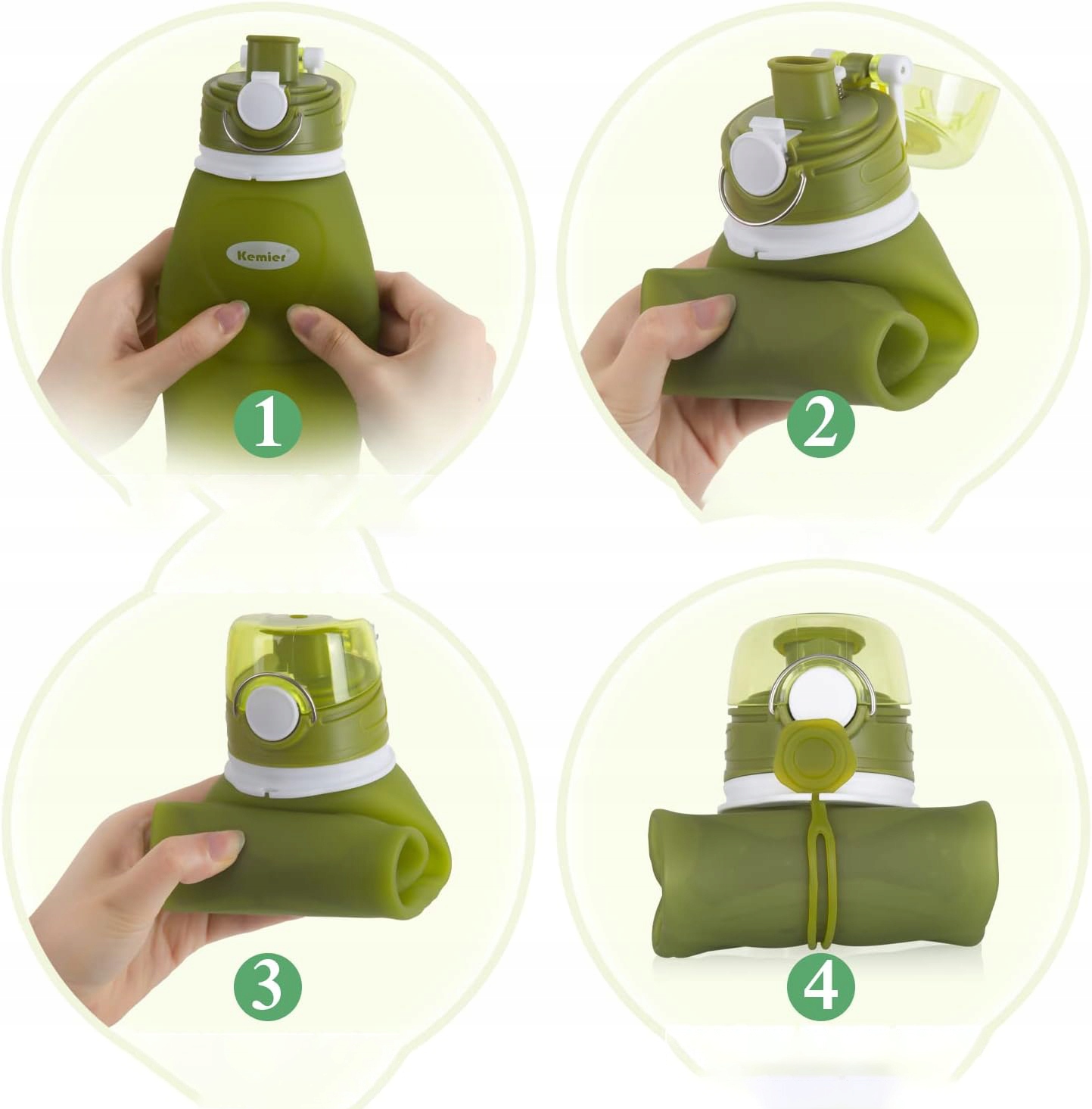 Kemier

1

2

3

4