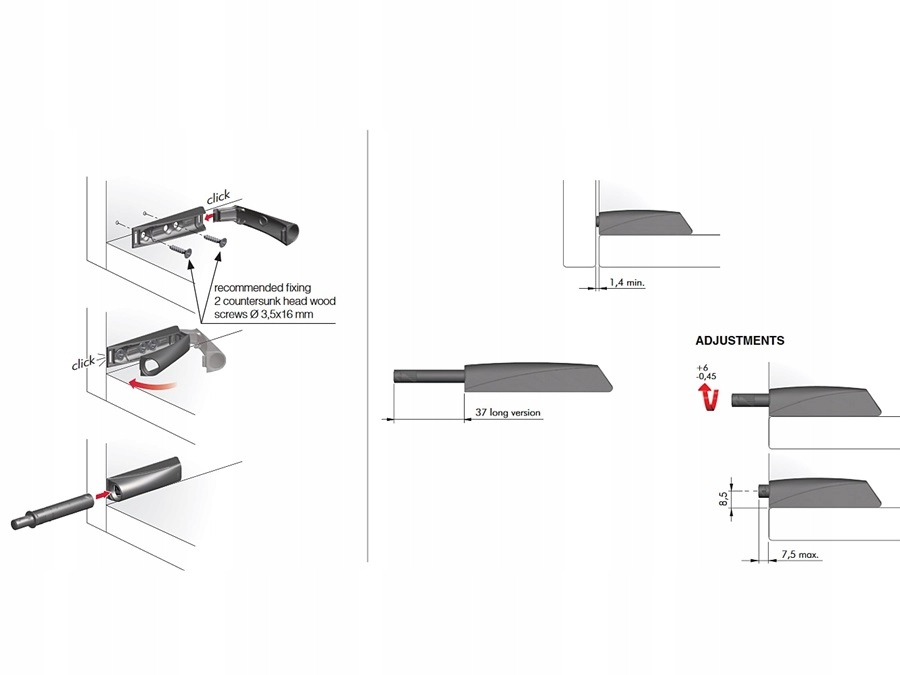 click

recommended fixing
2 countersunk head wood
screws Ø 3,5x16 mm

click

1,4 min.

37 long version

ADJUSTMENTS

+6
-0,45

8,5

7,5 max.