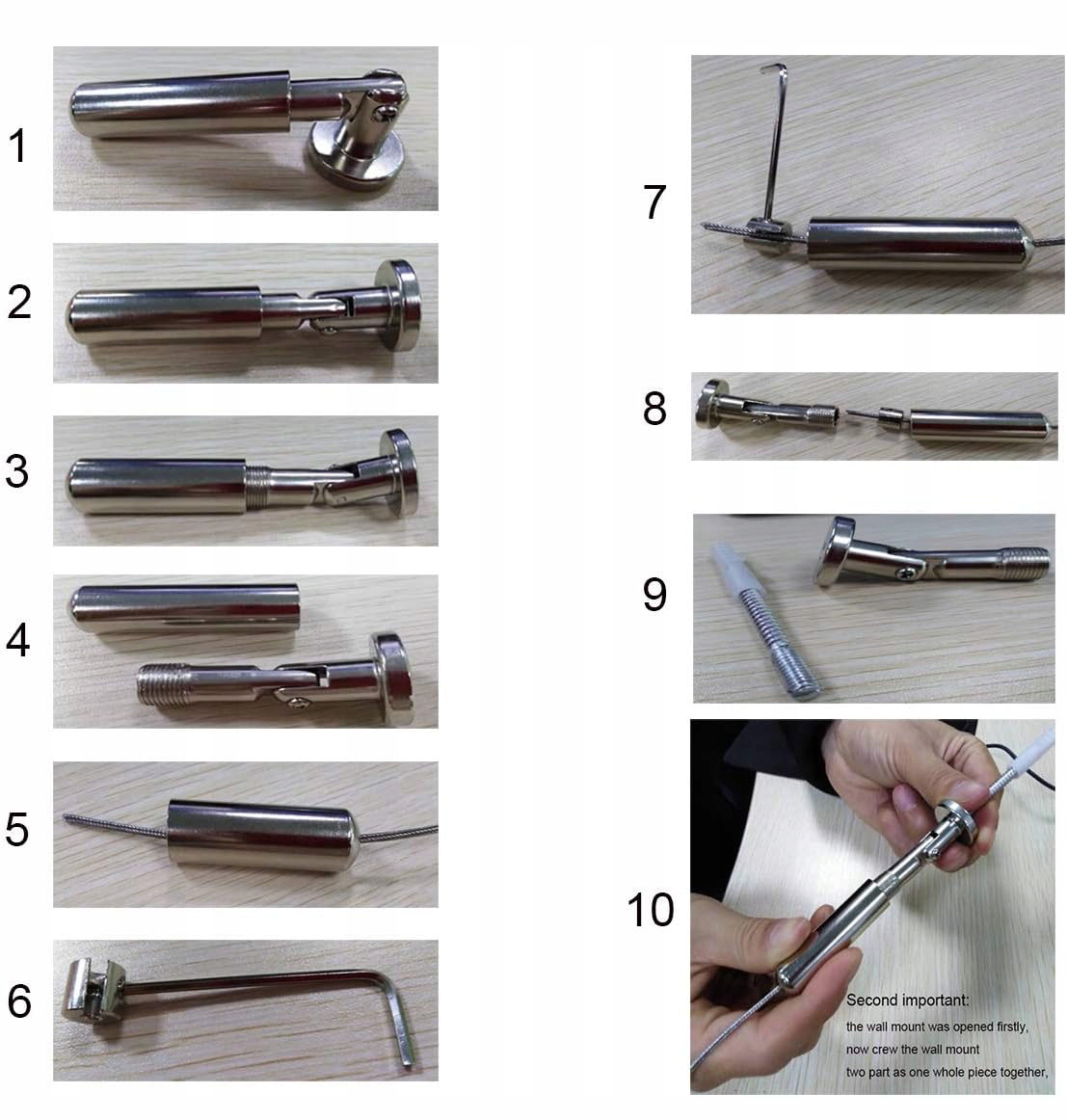 1

2

3

4

5

6

7

8

9

10

Second important:
the wall mount was opened firstly,
now crew the wall mount
two part as one whole piece together,