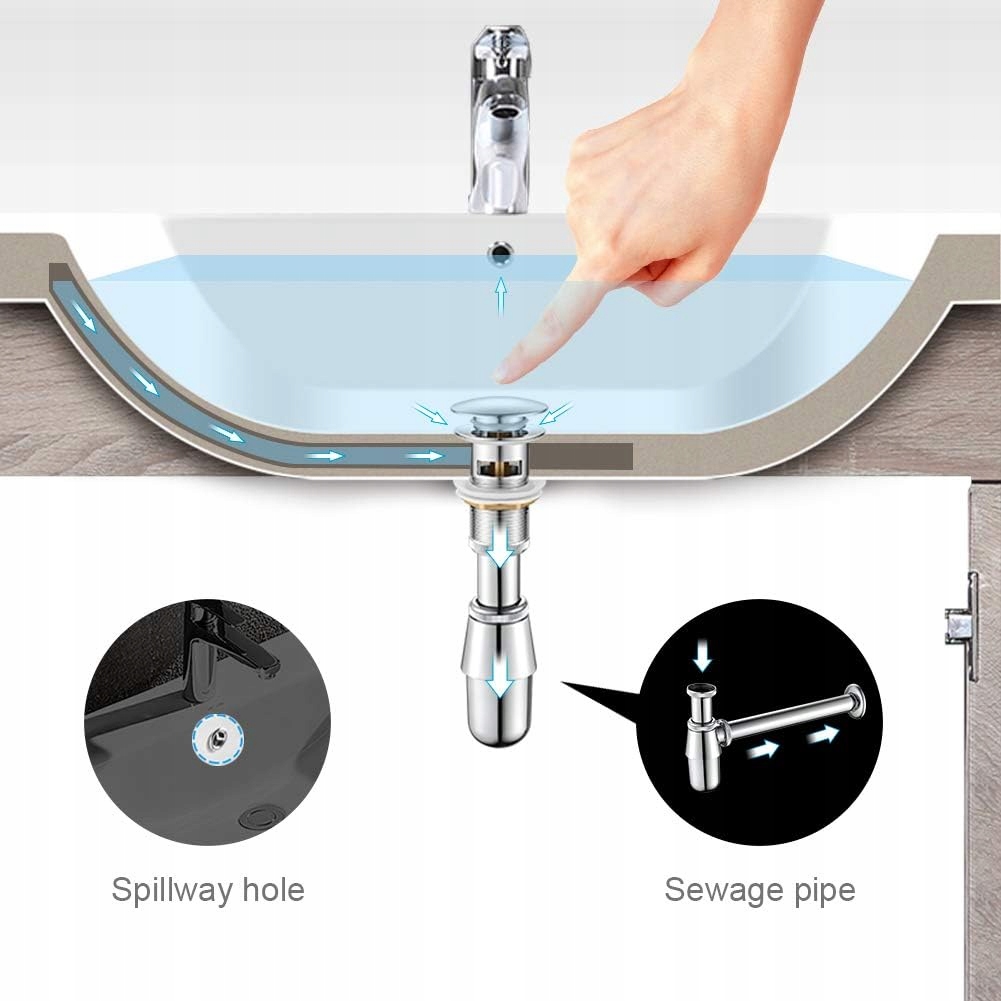 Spillway hole

Sewage pipe