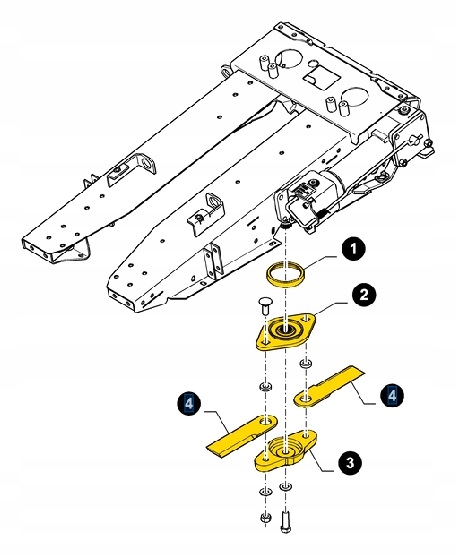 1
2
4
4
3