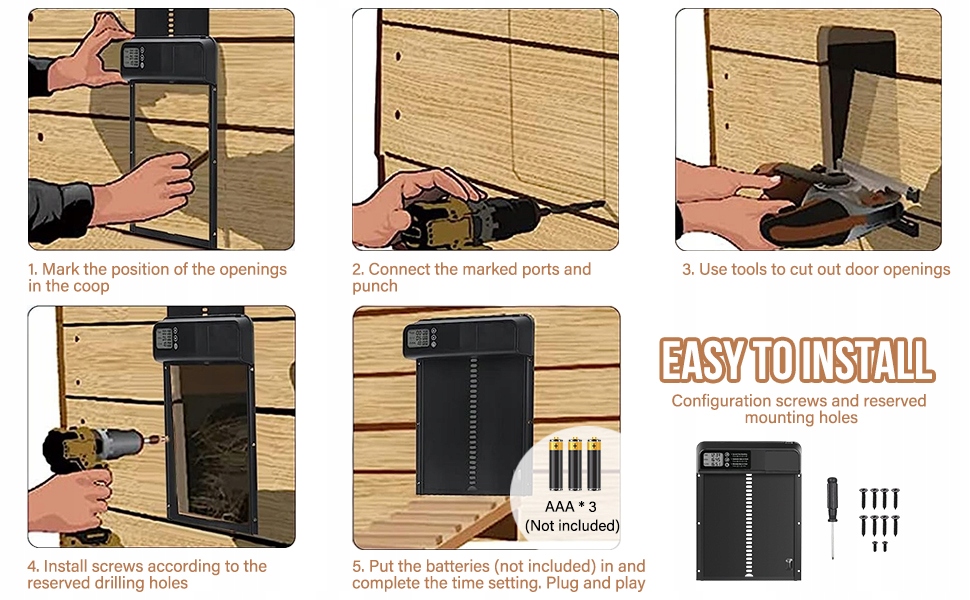 1. Mark the position of the openings in the coop

2. Connect the marked ports and punch

3. Use tools to cut out door openings

4. Install screws according to the reserved drilling holes

AAA * 3
(Not included)

5. Put the batteries (not included) in and complete the time setting. Plug and play

EASY TO INSTALL

Configuration screws and reserved mounting holes