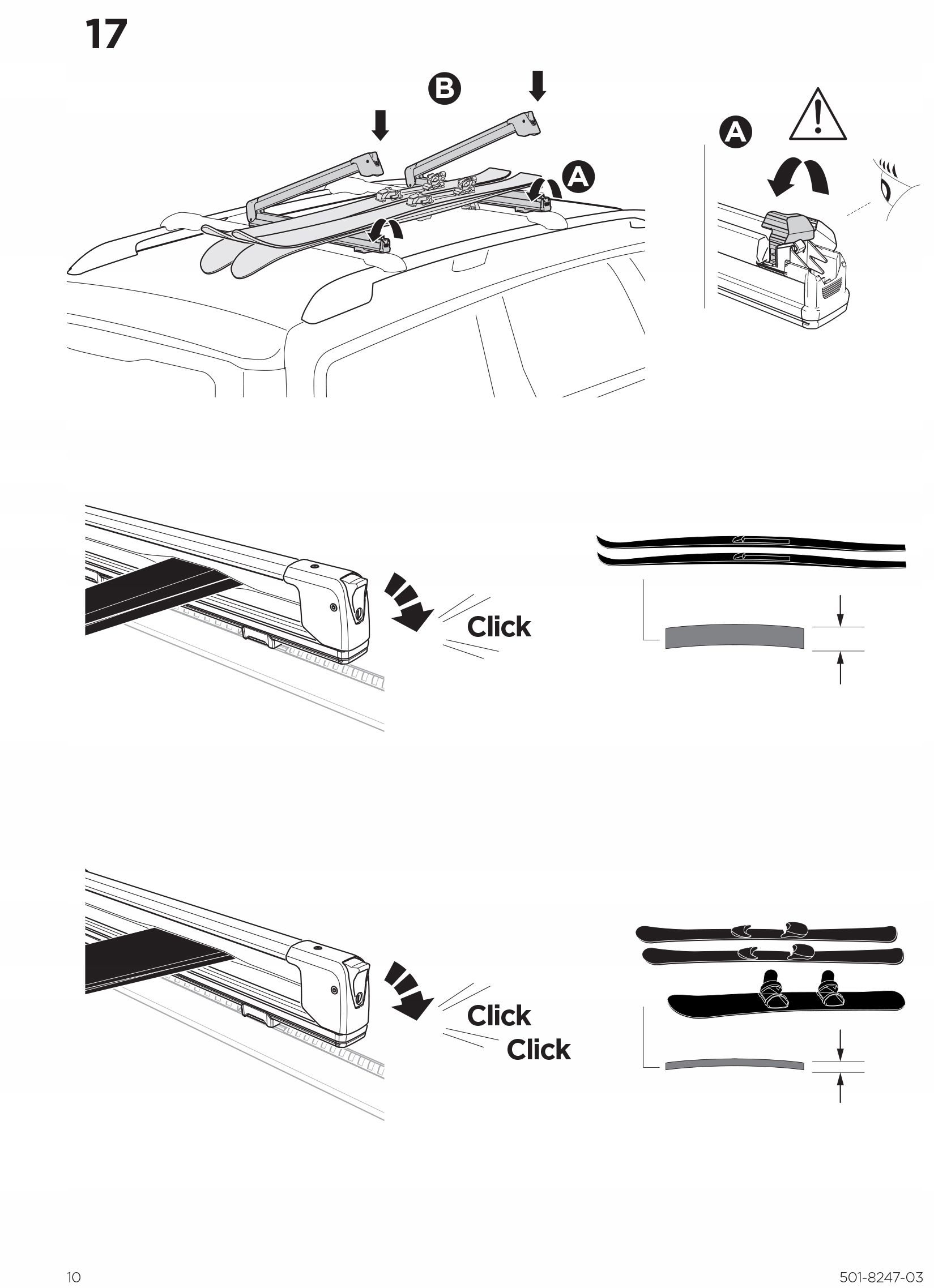 17

B

A

A

Click

Click
Click

10

501-8247-03