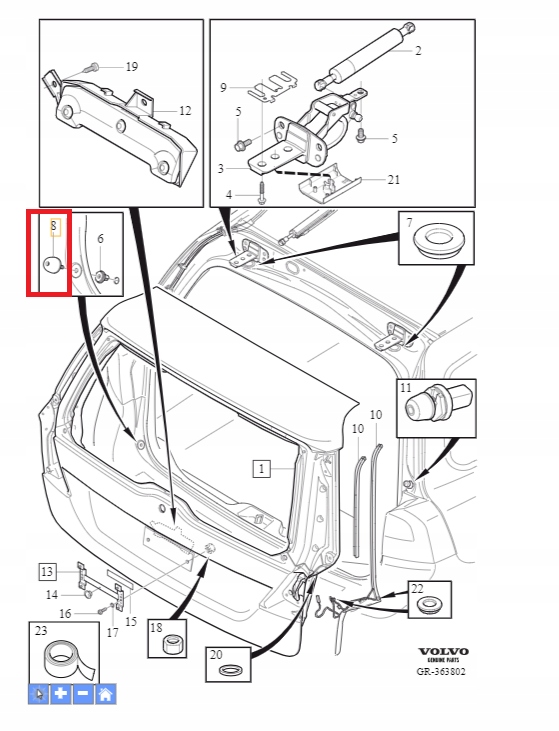 19
12
2
9
5
5
3
21
4
8
6
7
11
10
10
1
13
14
16
17
15
18
20
22
23
VOLVO
GENUINE PARTS
GR-363802