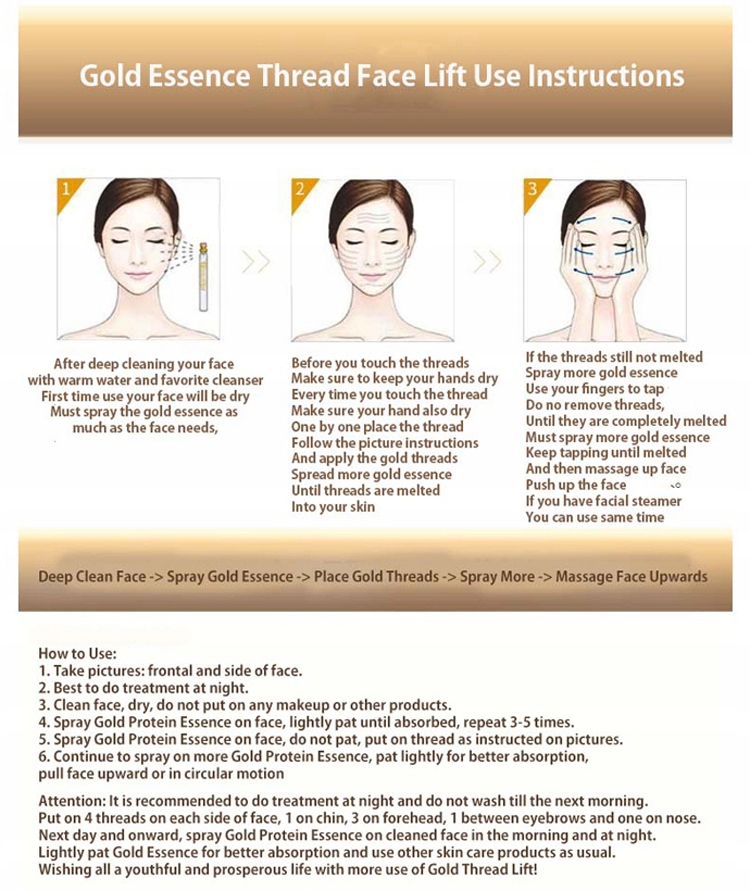 Gold Essence Thread Face Lift Use Instructions

1

After deep cleaning your face
with warm water and favorite cleanser
First time use your face will be dry
Must spray the gold essence as
much as the face needs,

2

Before you touch the threads
Make sure to keep your hands dry
Every time you touch the thread
Make sure your hand also dry
One by one place the thread
Follow the picture instructions
And apply the gold threads
Spread more gold essence
Until threads are melted
Into your skin

3

If the threads still not melted
Spray more gold essence
Use your fingers to tap
Do no remove threads,
Until they are completely melted
Must spray more gold essence
Keep tapping until melted
And then massage up face
Push up the face
If you have facial steamer
You can use same time

Deep Clean Face -> Spray Gold Essence -> Place Gold Threads -> Spray More -> Massage Face Upwards

How to Use:
1. Take pictures: frontal and side of face.
2. Best to do treatment at night.
3. Clean face, dry, do not put on any makeup or other products.
4. Spray Gold Protein Essence on face, lightly pat until absorbed, repeat 3-5 times.
5. Spray Gold Protein Essence on face, do not pat, put on thread as instructed on pictures.
6. Continue to spray on more Gold Protein Essence, pat lightly for better absorption, pull face upward or in circular motion

Attention: It is recommended to do treatment at night and do not wash till the next morning.
Put on 4 threads on each side of face, 1 on chin, 3 on forehead, 1 between eyebrows and one on nose.
Next day and onward, spray Gold Protein Essence on cleaned face in the morning and at night.
Lightly pat Gold Essence for better absorption and use other skin care products as usual.
Wishing all a youthful and prosperous life with more use of Gold Thread Lift!