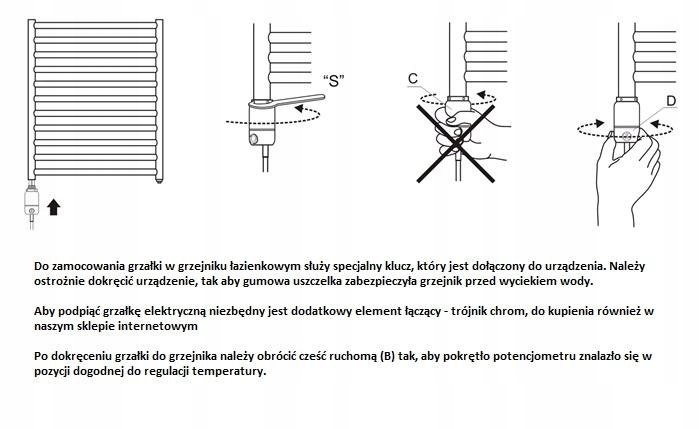 "S"

C

D

Do zamocowania grzałki w grzejniku łazienkowym służy specjalny klucz, który jest dołączony do urządzenia. Należy ostrożnie dokręcić urządzenie, tak aby gumowa uszczelka zabezpieczyła grzejnik przed wyciekiem wody.

Aby podpiąć grzałkę elektryczną niezbędny jest dodatkowy element łączący - trójnik chrom, do kupienia również w naszym sklepie internetowym

Po dokręceniu grzałki do grzejnika należy obrócić cześć ruchomą (B) tak, aby pokrętło potencjometru znalazło się w pozycji dogodnej do regulacji temperatury.