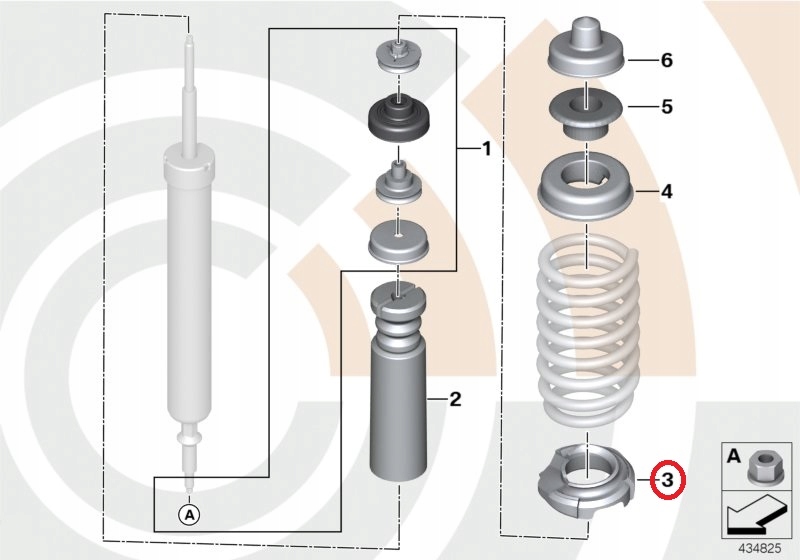 6
5
1
4
2
3
A
A
434825