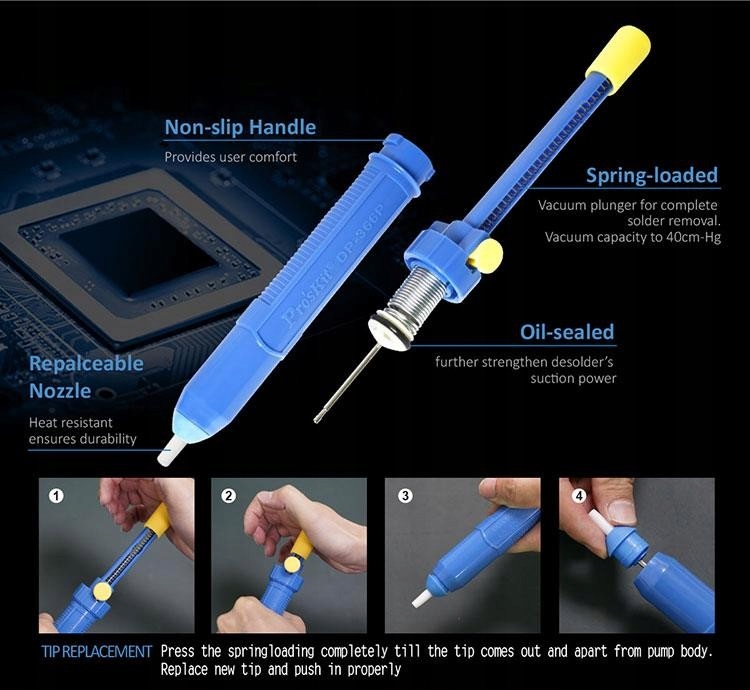 Non-slip Handle
Provides user comfort

Spring-loaded
Vacuum plunger for complete solder removal.
Vacuum capacity to 40cm-Hg

Pro'sKit DP-366P

Oil-sealed
further strengthen desolder's suction power

Repalceable Nozzle
Heat resistant ensures durability

1

2

3

4

TIP REPLACEMENT Press the springloading completely till the tip comes out and apart from pump body. Replace new tip and push in properly