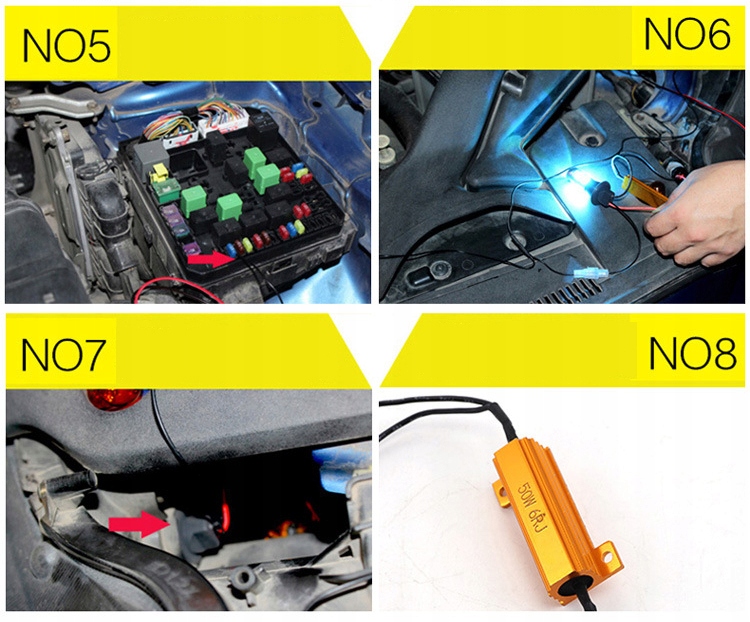 NO5

NO6

NO7

NO8

50W 6RJ