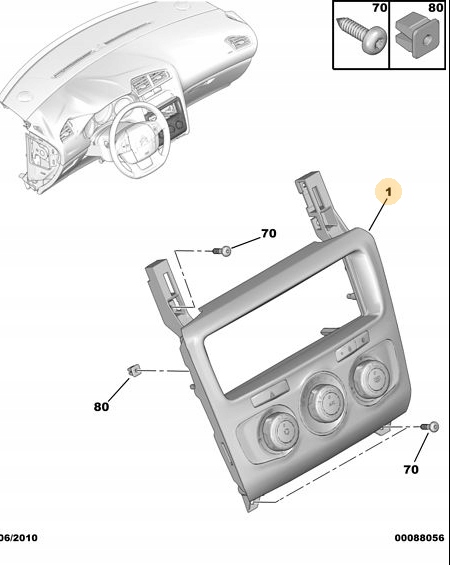 70
80
1
70
80
70
06/2010
00088056