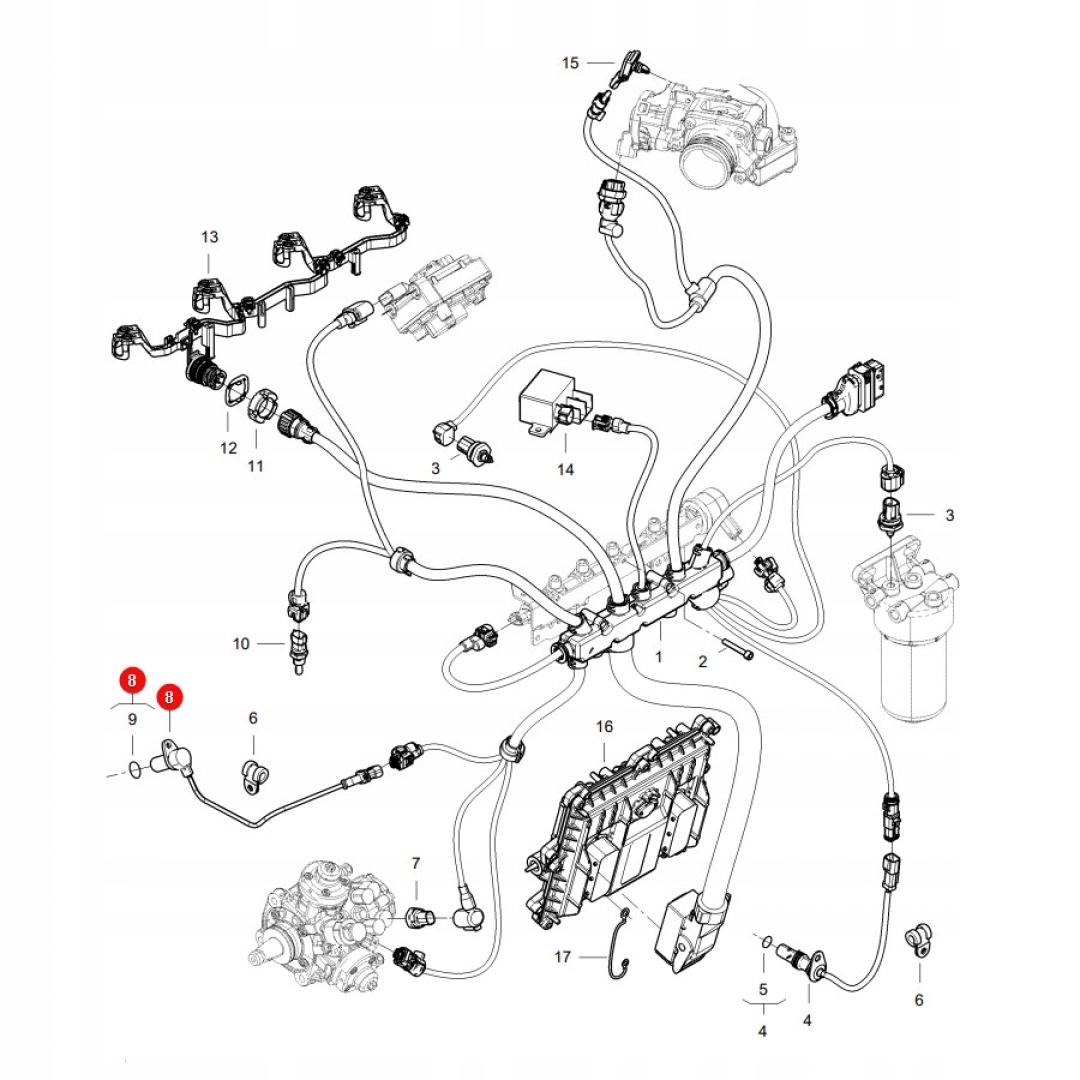 15
13
12
11
3
14
3
10
1
2
8
8
9
6
16
7
17
5
4
4
6