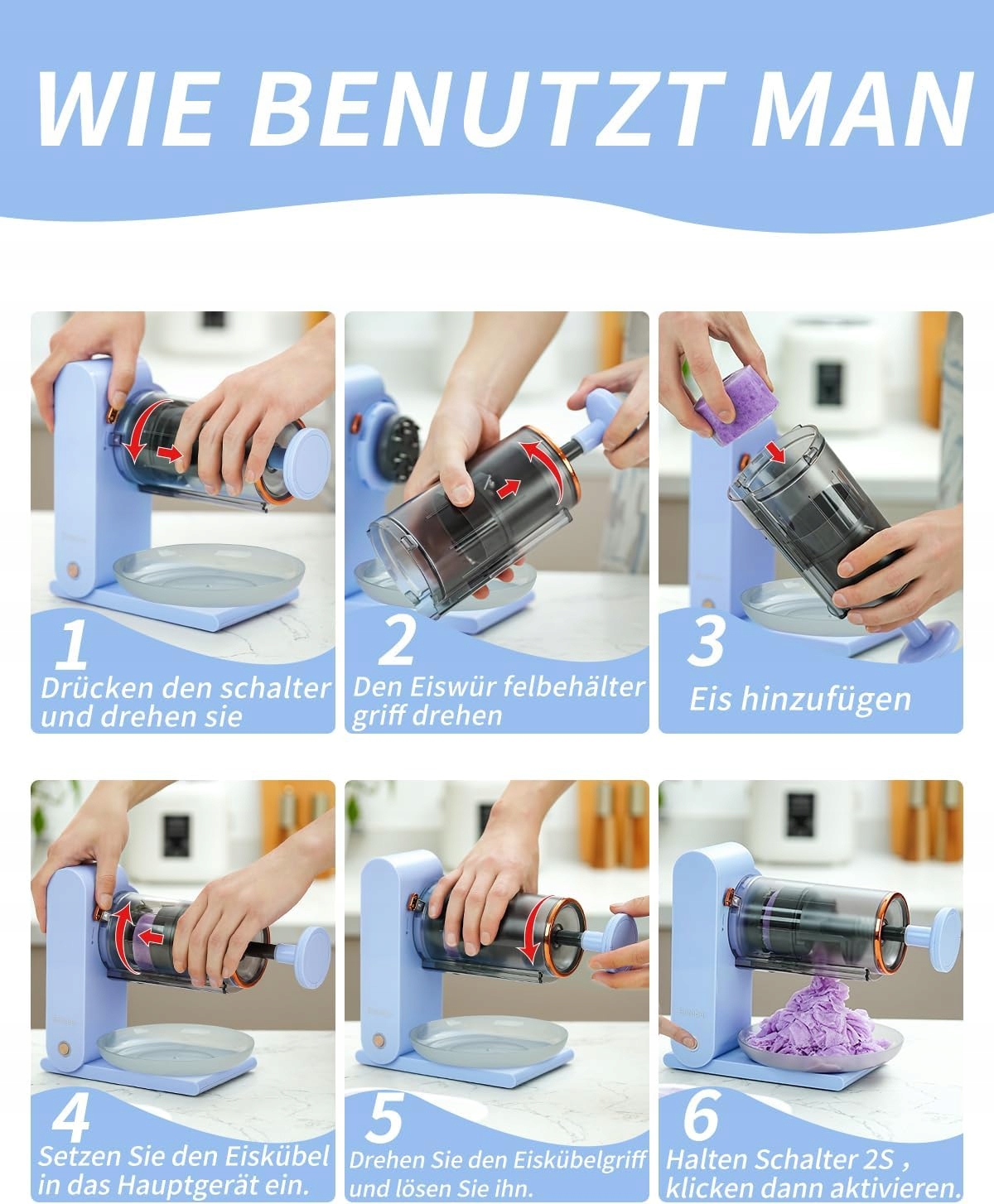 WIE BENUTZT MAN

1
Drücken den schalter und drehen sie

2
Den Eiswür felbehälter griff drehen

3
Eis hinzufügen

4
Setzen Sie den Eiskübel in das Hauptgerät ein.

5
Drehen Sie den Eiskübelgriff und lösen Sie ihn.

6
Halten Schalter 2S , klicken dann aktivieren.