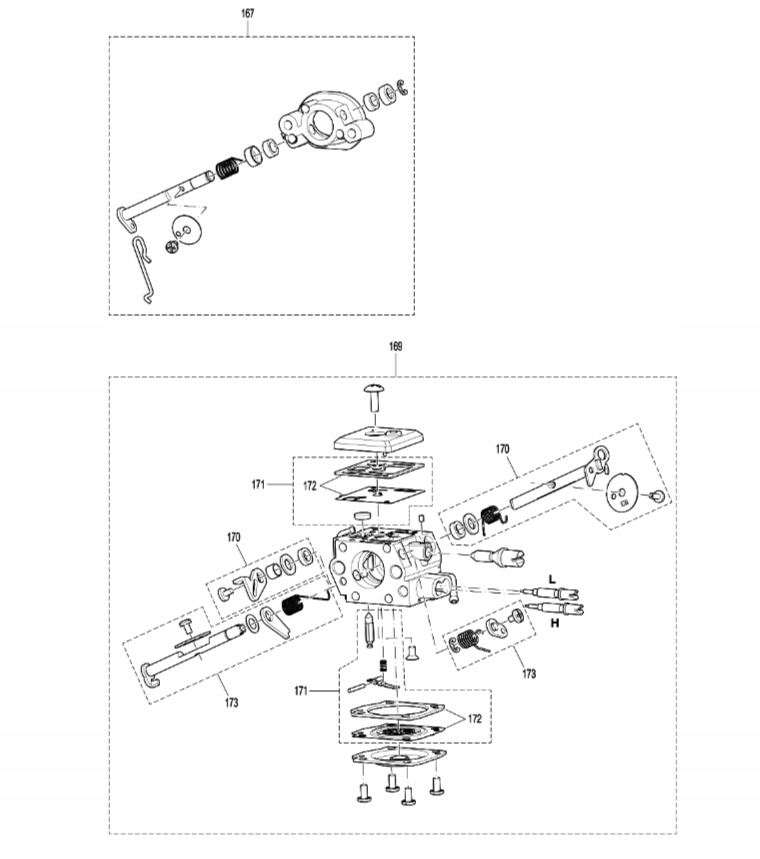 167

169

170

171

172

170

L

H

173

173

171

172