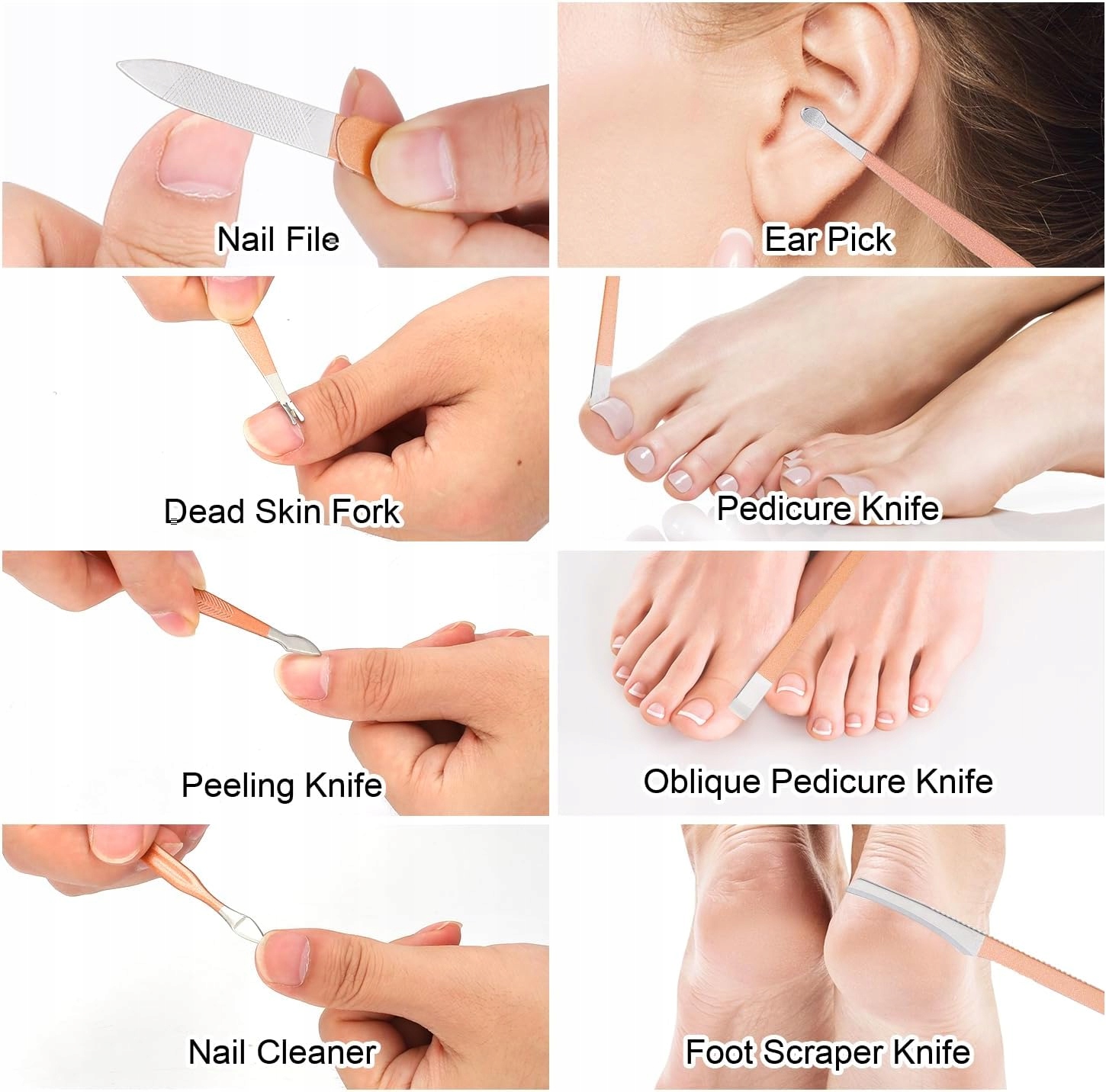 Nail File

Ear Pick

Dead Skin Fork

Pedicure Knife

Peeling Knife

Oblique Pedicure Knife

Nail Cleaner

Foot Scraper Knife