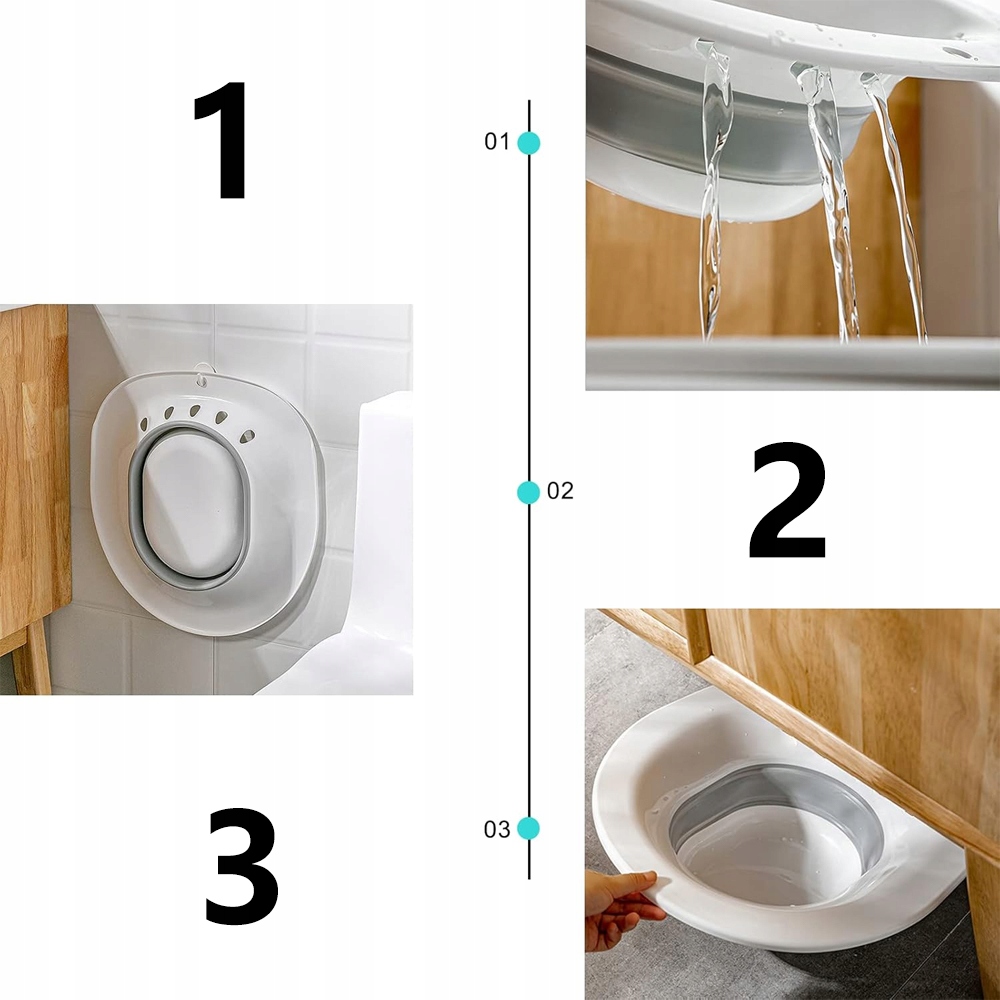 1

01

02

2

3

03